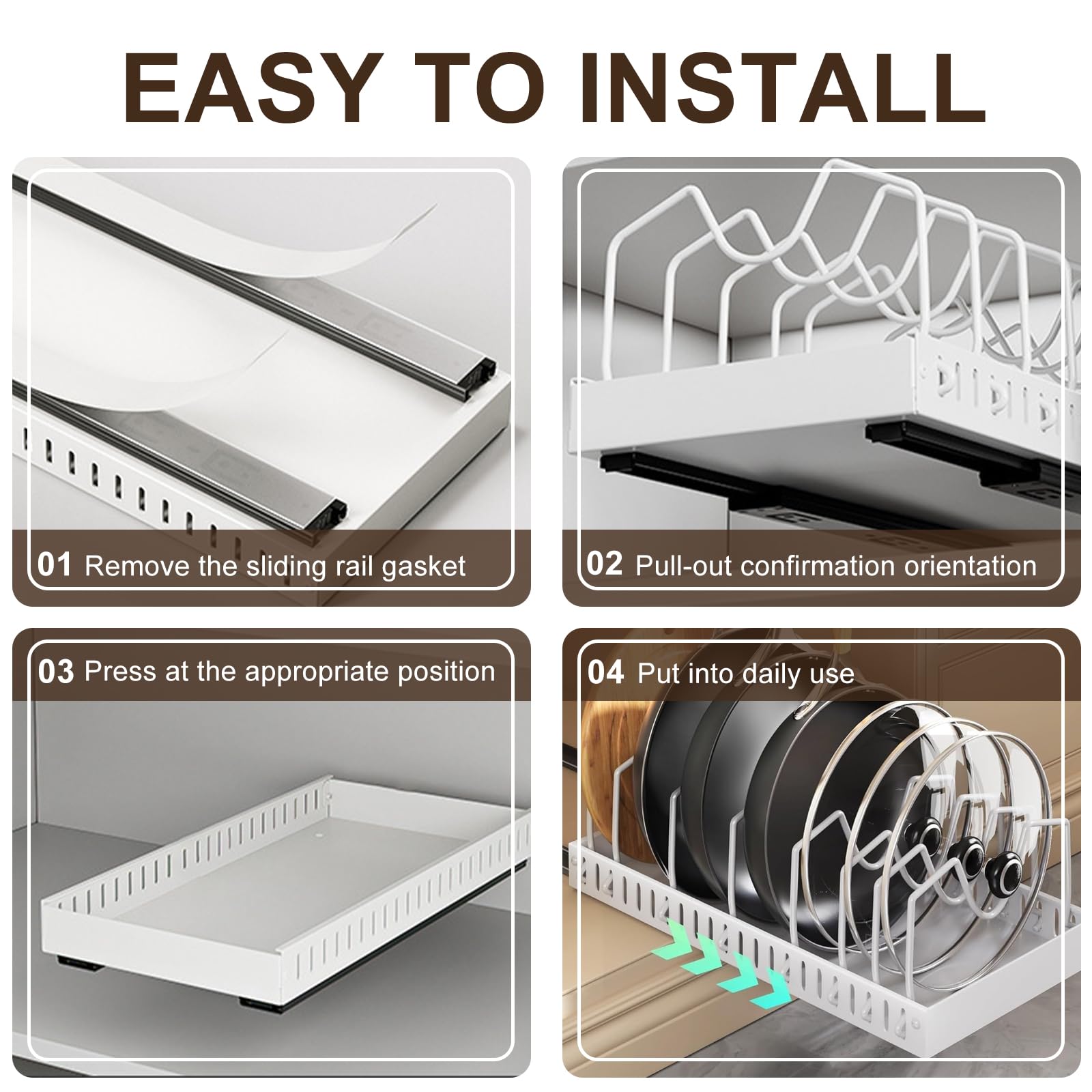 EASY TO INSTALL

01 Remove the sliding rail gasket

02 Pull-out confirmation orientation

03 Press at the appropriate position

04 Put into daily use