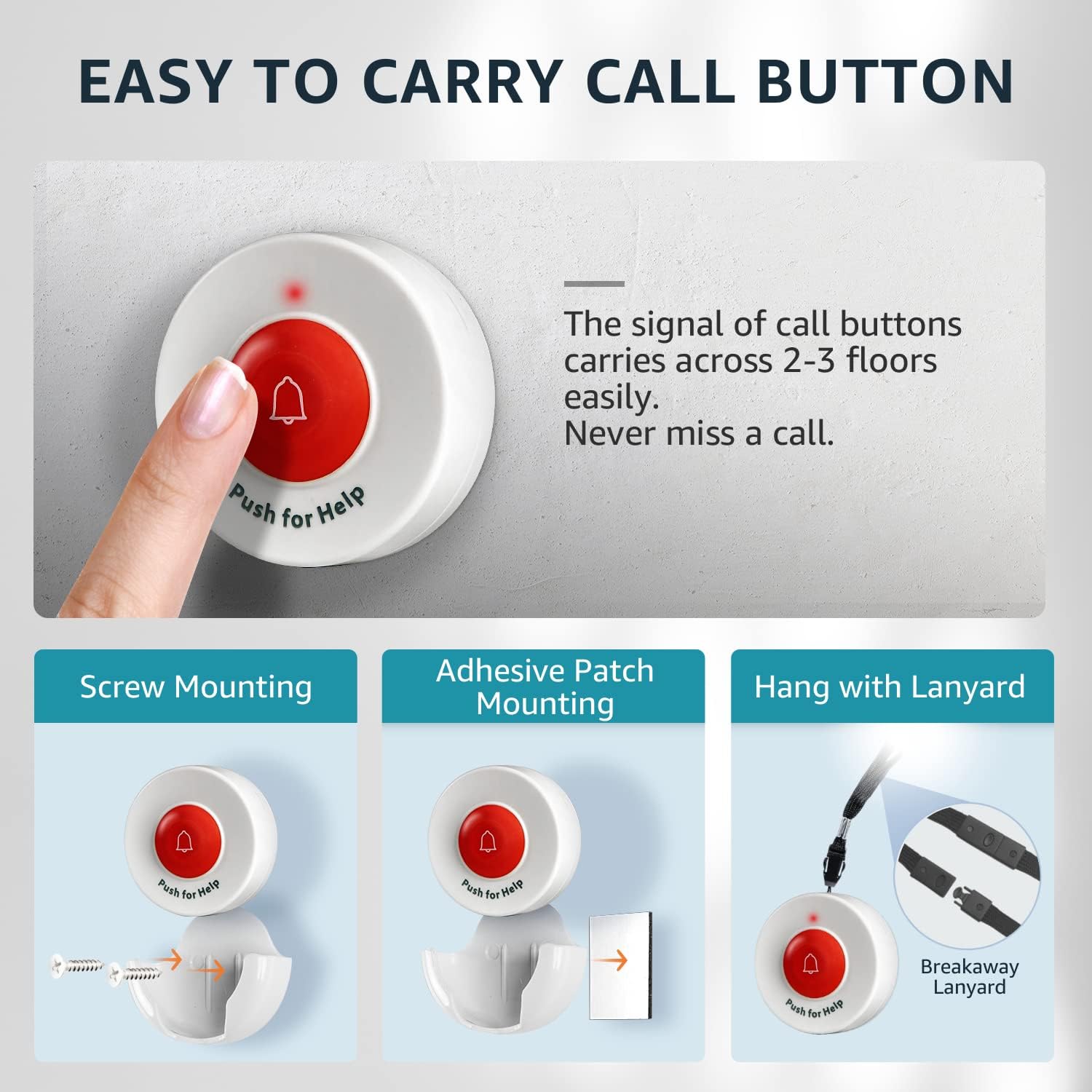 EASY TO CARRY CALL BUTTON

Push for Help

The signal of call buttons carries across 2-3 floors easily.
Never miss a call.

Screw Mounting

Push for Help

Adhesive Patch Mounting

Push for Help

Hang with Lanyard

Push for Help

Breakaway Lanyard