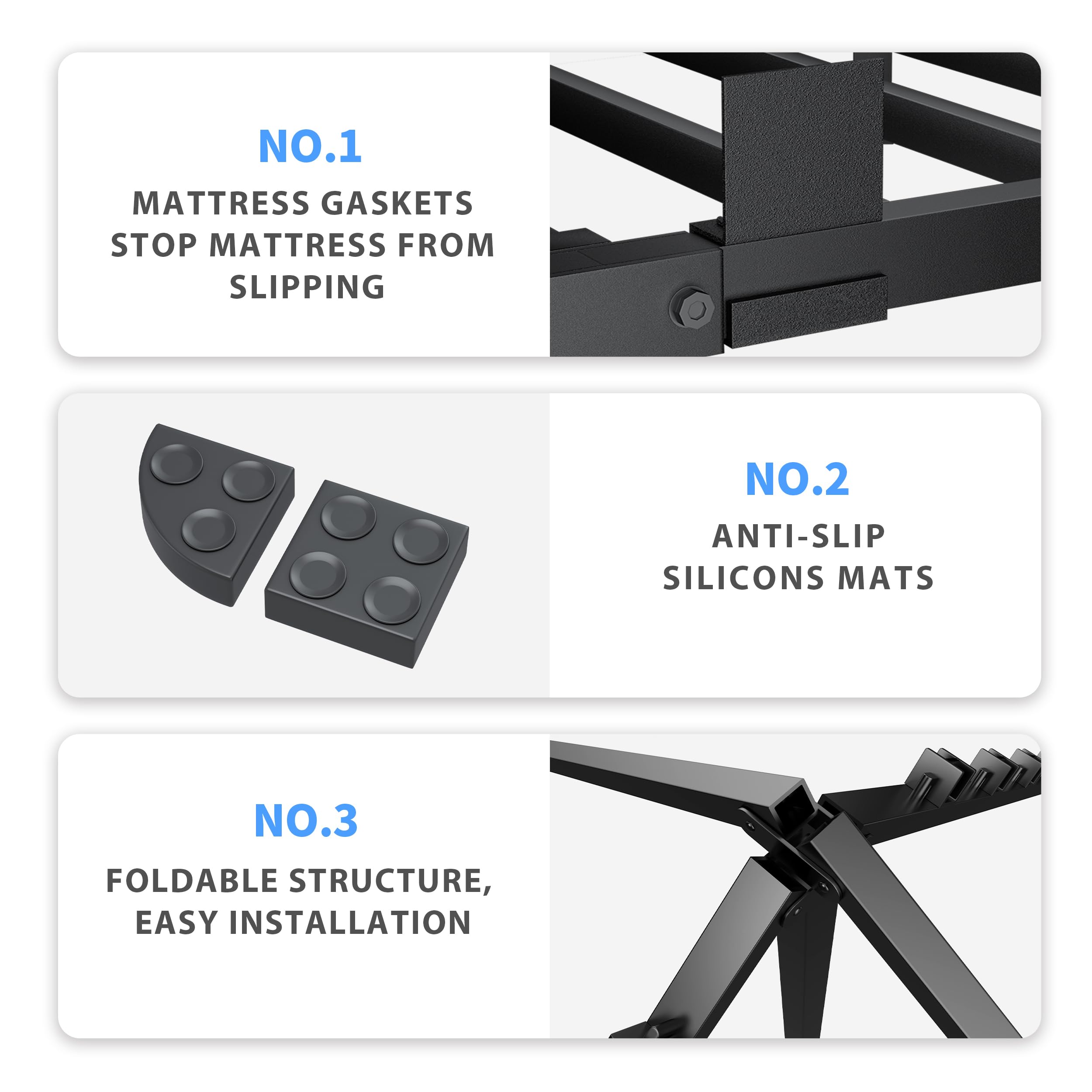 NO.1

MATTRESS GASKETS STOP MATTRESS FROM SLIPPING

NO.2

ANTI-SLIP SILICONS MATS

NO.3

FOLDABLE STRUCTURE, EASY INSTALLATION