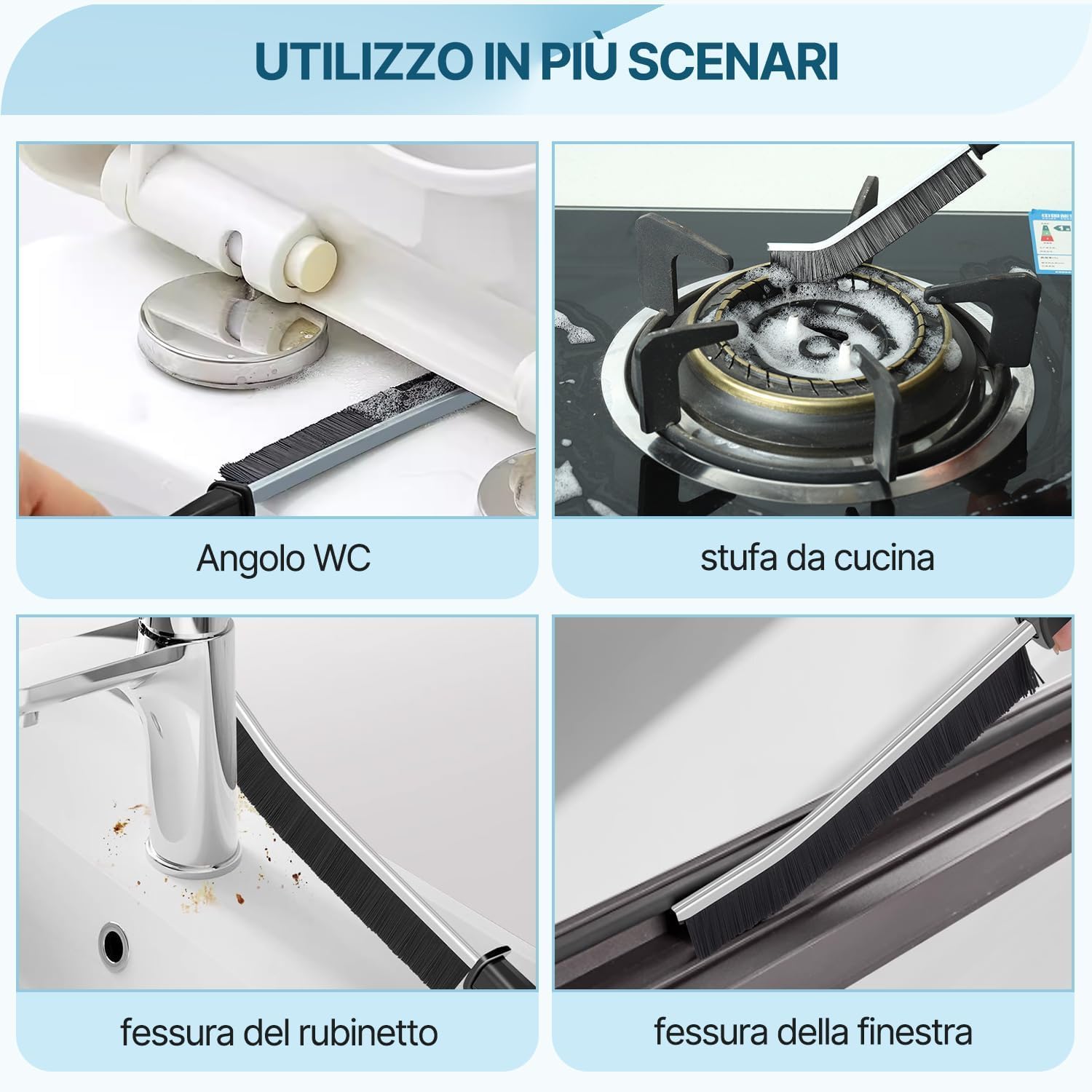 UTILIZZO IN PIÙ SCENARI

Angolo WC

stufa da cucina

fessura del rubinetto

fessura della finestra