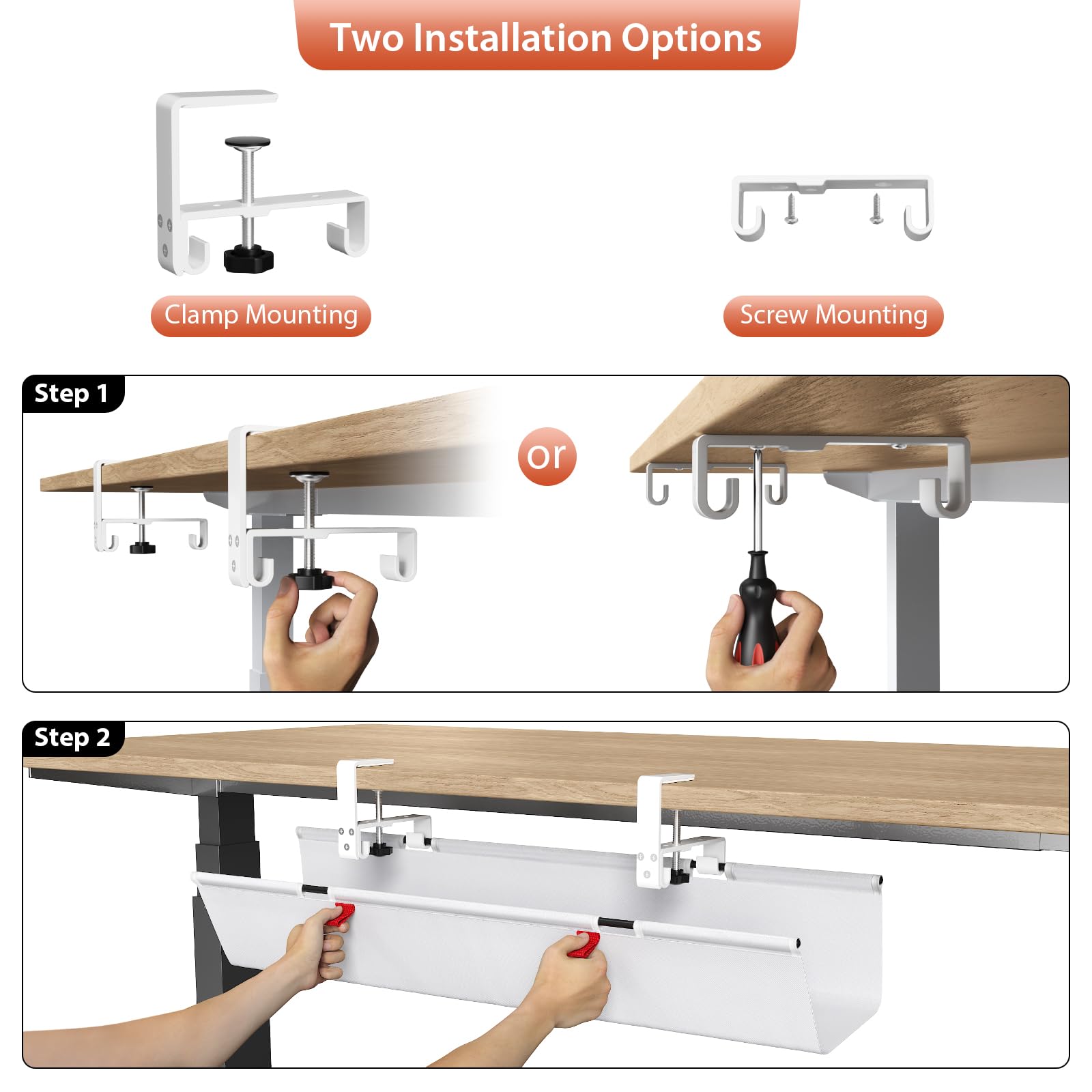 Two Installation Options

Clamp Mounting

Screw Mounting

Step 1

or

Step 2