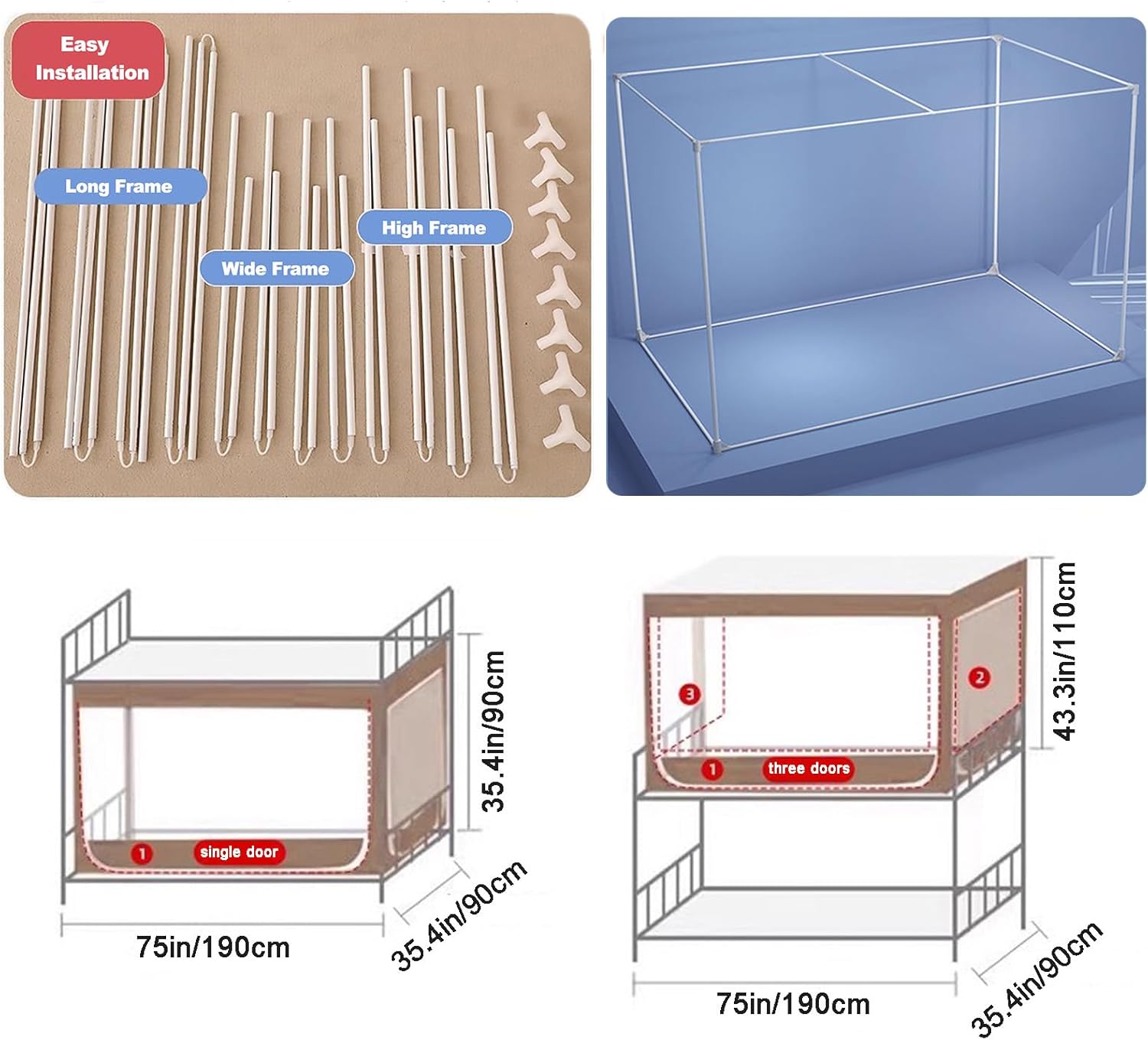 Easy Installation

Long Frame

Wide Frame

High Frame

35.4in/90cm

1 single door

75in/190cm

35.4in/90cm

43.3in/110cm

3

2

1 three doors

75in/190cm

35.4in/90cm