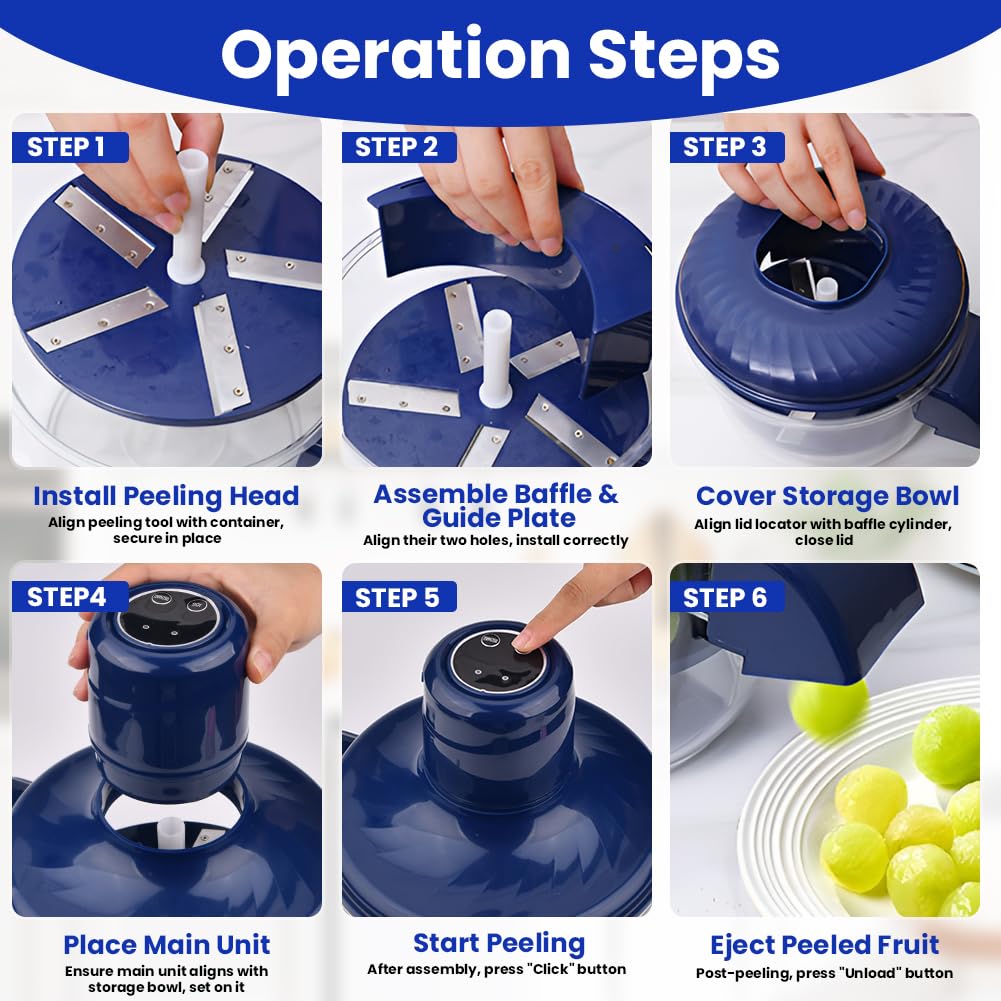 Operation Steps

STEP 1

Install Peeling Head
Align peeling tool with container, secure in place

STEP 2

Assemble Baffle & Guide Plate
Align their two holes, install correctly

STEP 3

Cover Storage Bowl
Align lid locator with baffle cylinder, close lid

STEP4

Place Main Unit
Ensure main unit aligns with storage bowl, set on it

STEP 5

Start Peeling
After assembly, press "Click" button

STEP 6

Eject Peeled Fruit
Post-peeling, press "Unload" button