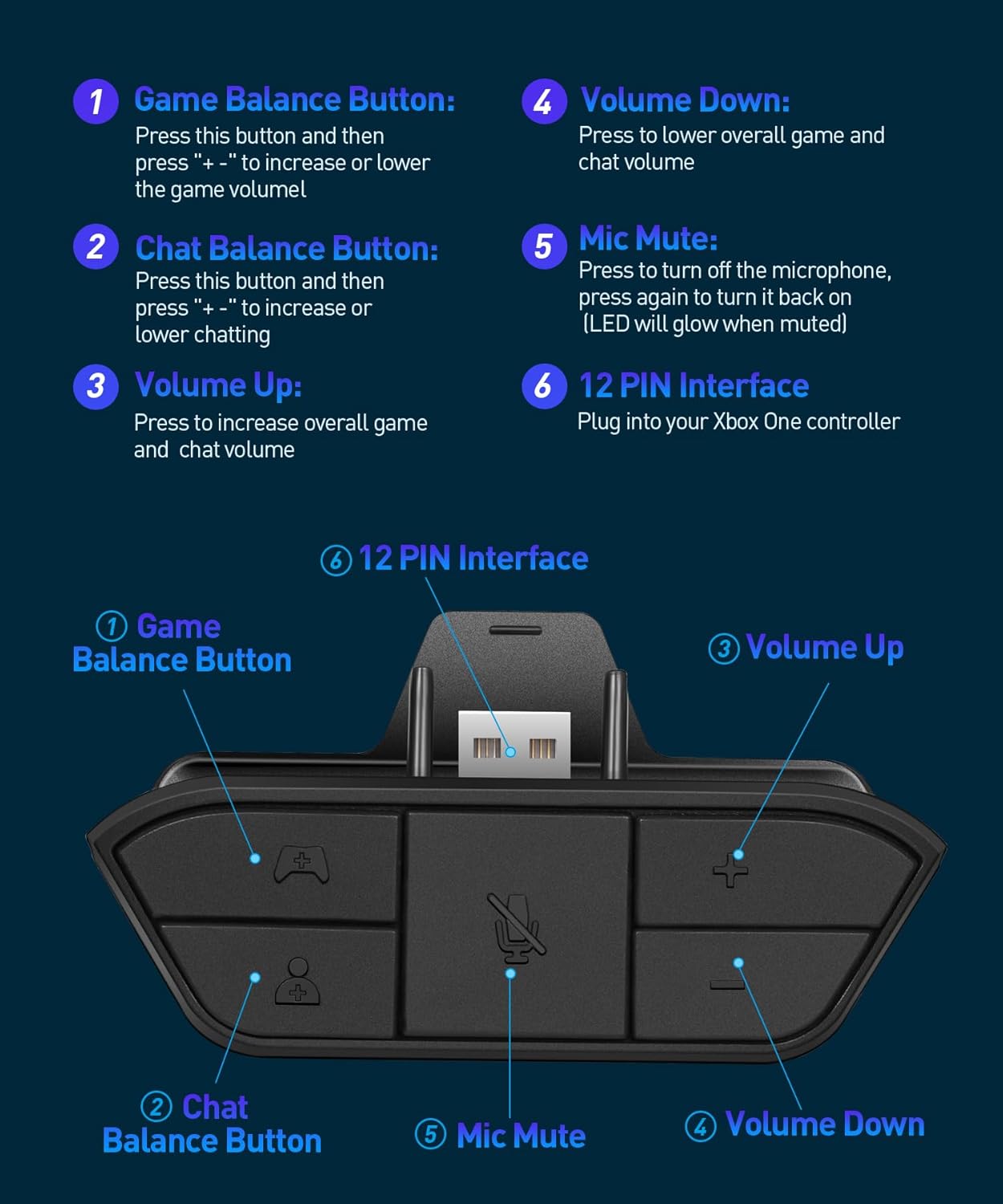 1 Game Balance Button:
Press this button and then press "+ -" to increase or lower the game volumel

2 Chat Balance Button:
Press this button and then press "+ -" to increase or lower chatting

3 Volume Up:
Press to increase overall game and chat volume

4 Volume Down:
Press to lower overall game and chat volume

5 Mic Mute:
Press to turn off the microphone, press again to turn it back on (LED will glow when muted)

6 12 PIN Interface
Plug into your Xbox One controller

⑥ 12 PIN Interface

① Game Balance Button

③ Volume Up

② Chat Balance Button

⑤ Mic Mute

④ Volume Down