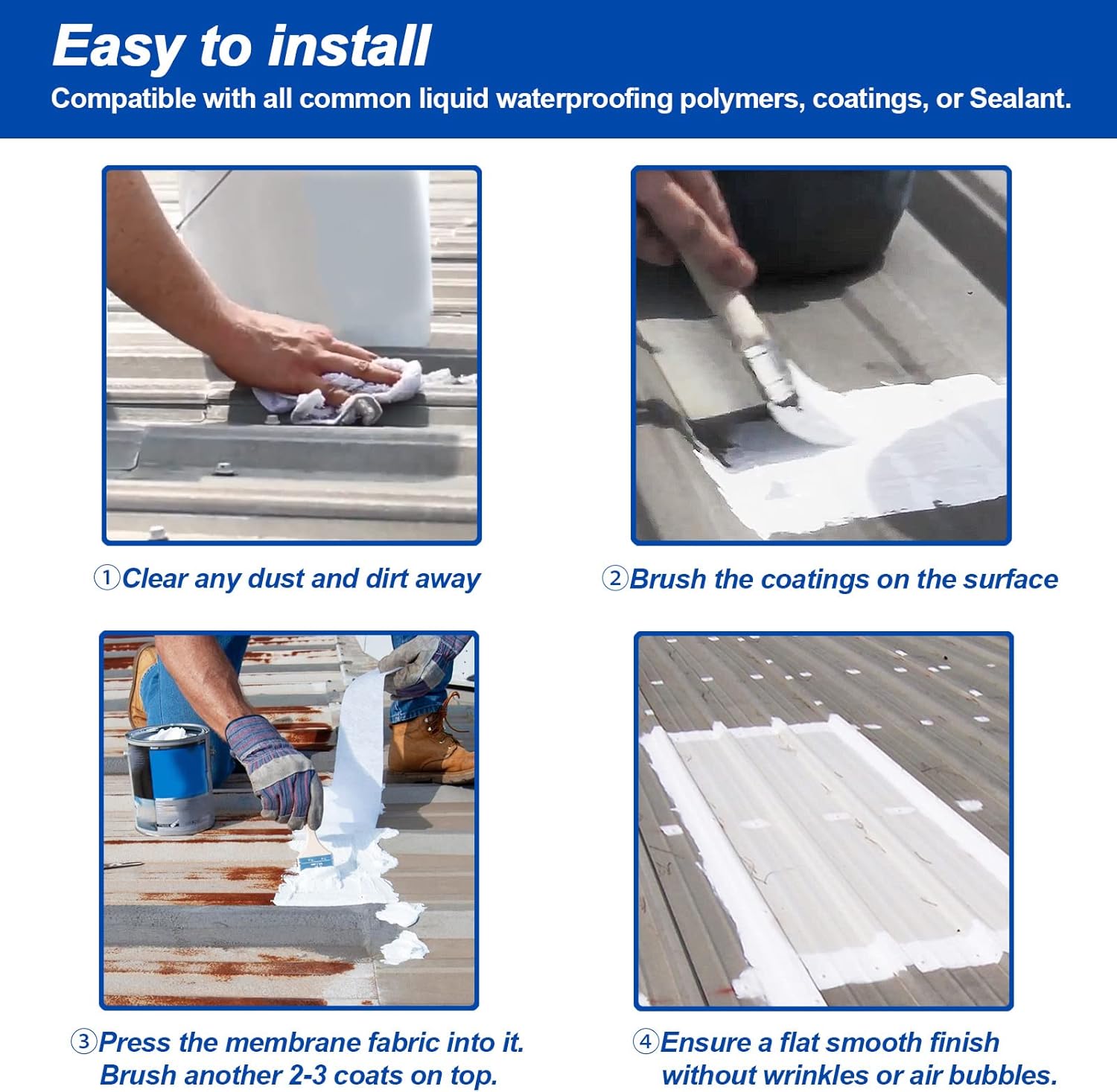 Easy to install
Compatible with all common liquid waterproofing polymers, coatings, or Sealant.

①Clear any dust and dirt away

②Brush the coatings on the surface

③Press the membrane fabric into it. Brush another 2-3 coats on top.

④Ensure a flat smooth finish without wrinkles or air bubbles.