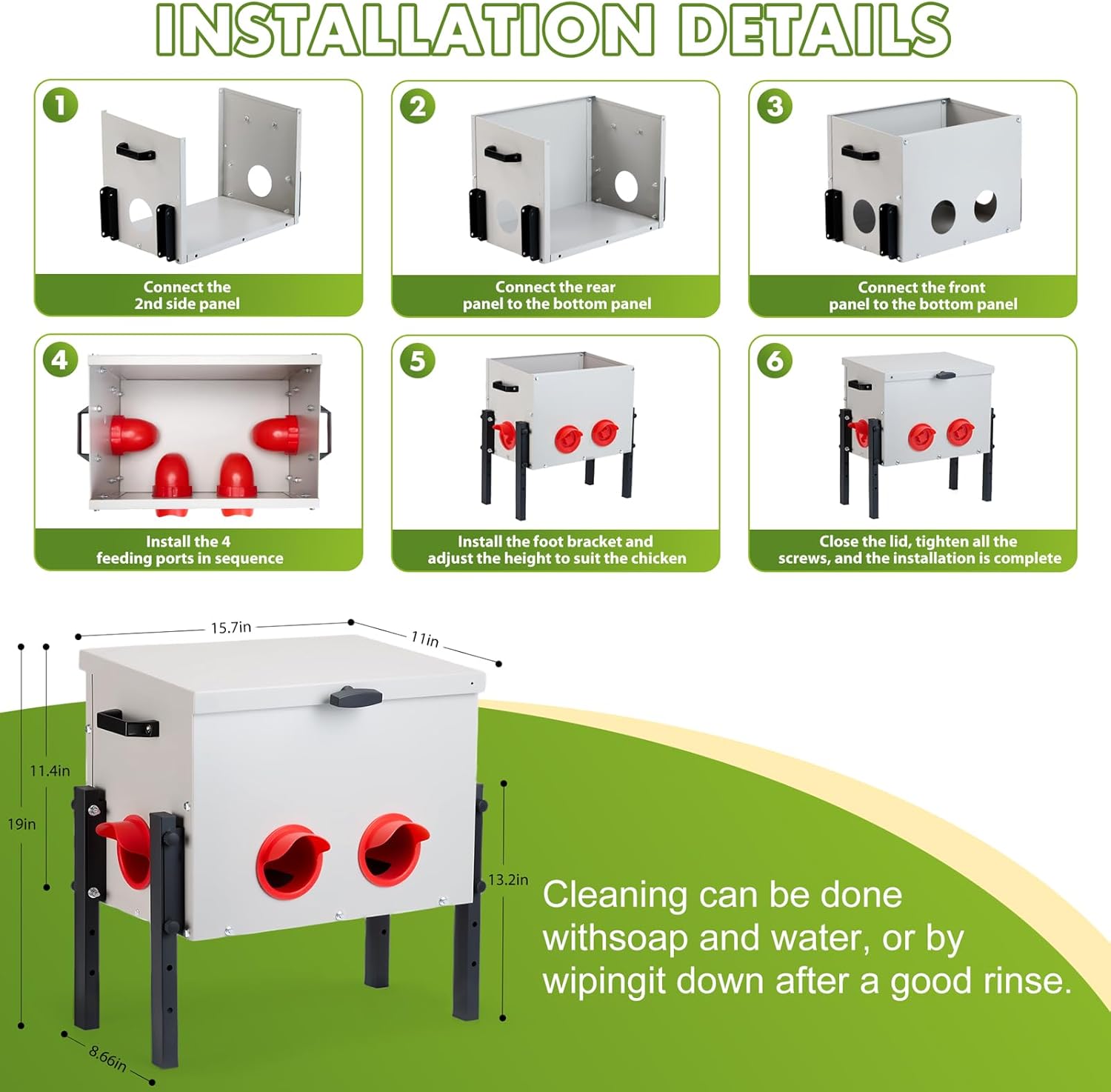 INSTALLATION DETAILS

1
Connect the 2nd side panel

2
Connect the rear panel to the bottom panel

3
Connect the front panel to the bottom panel

4
Install the 4 feeding ports in sequence

5
Install the foot bracket and adjust the height to suit the chicken

6
Close the lid, tighten all the screws, and the installation is complete

15.7in
11in
11.4in
19in
13.2in
8.66in

Cleaning can be done withsoap and water, or by wipingit down after a good rinse.