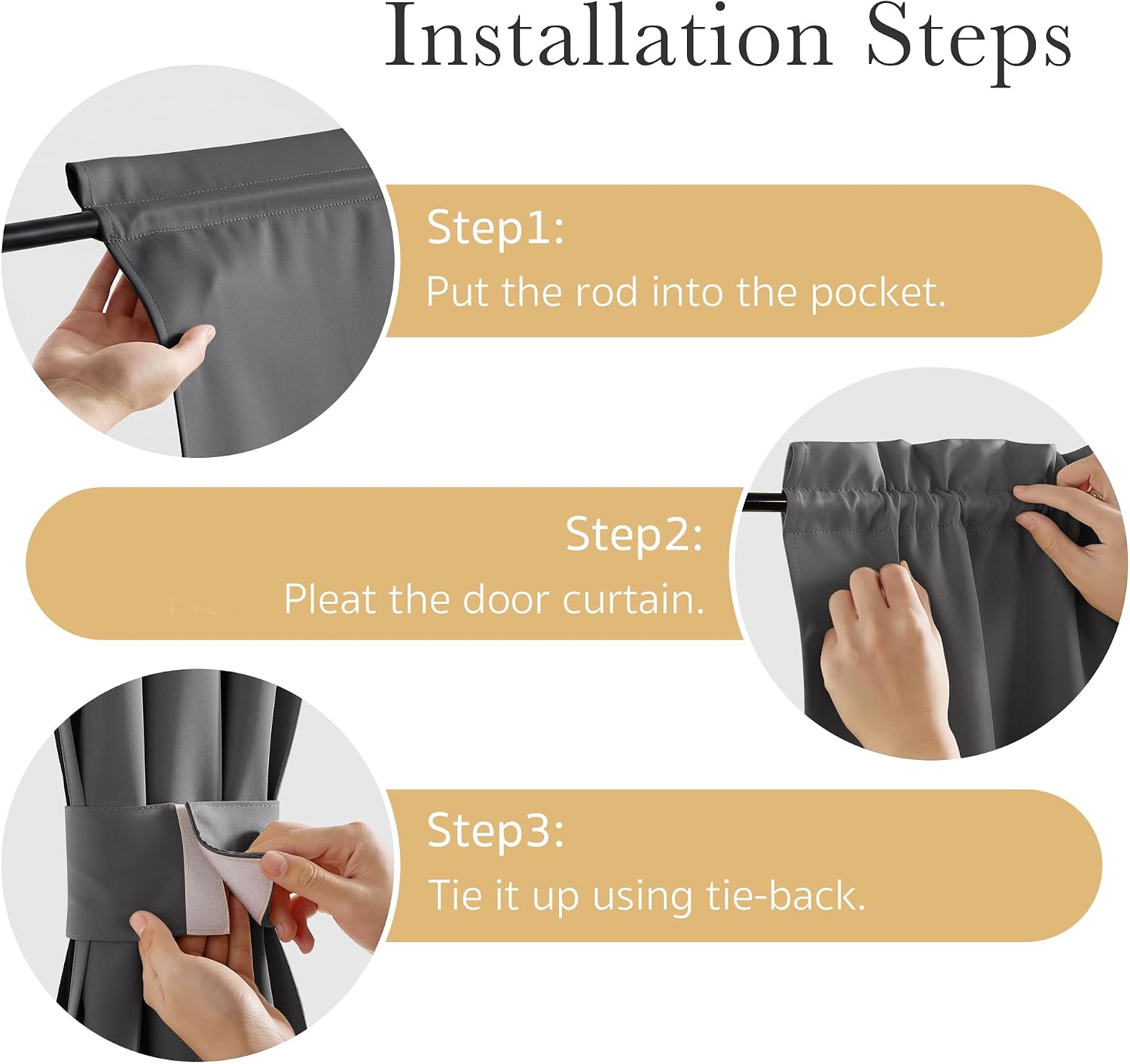 Installation Steps

Step1:
Put the rod into the pocket.

Step2:
Pleat the door curtain.

Step3:
Tie it up using tie-back.