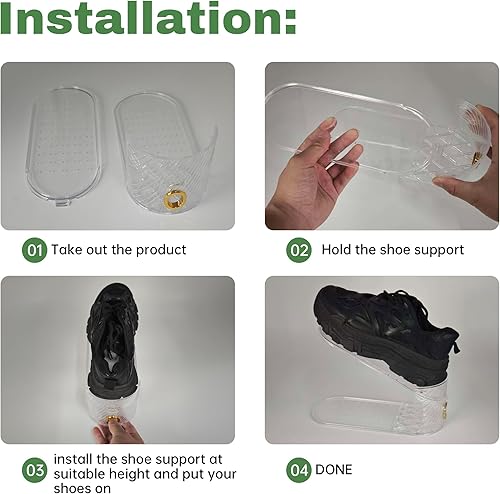 Installation:

01 Take out the product

02 Hold the shoe support

03 install the shoe support at suitable height and put your shoes on

04 DONE