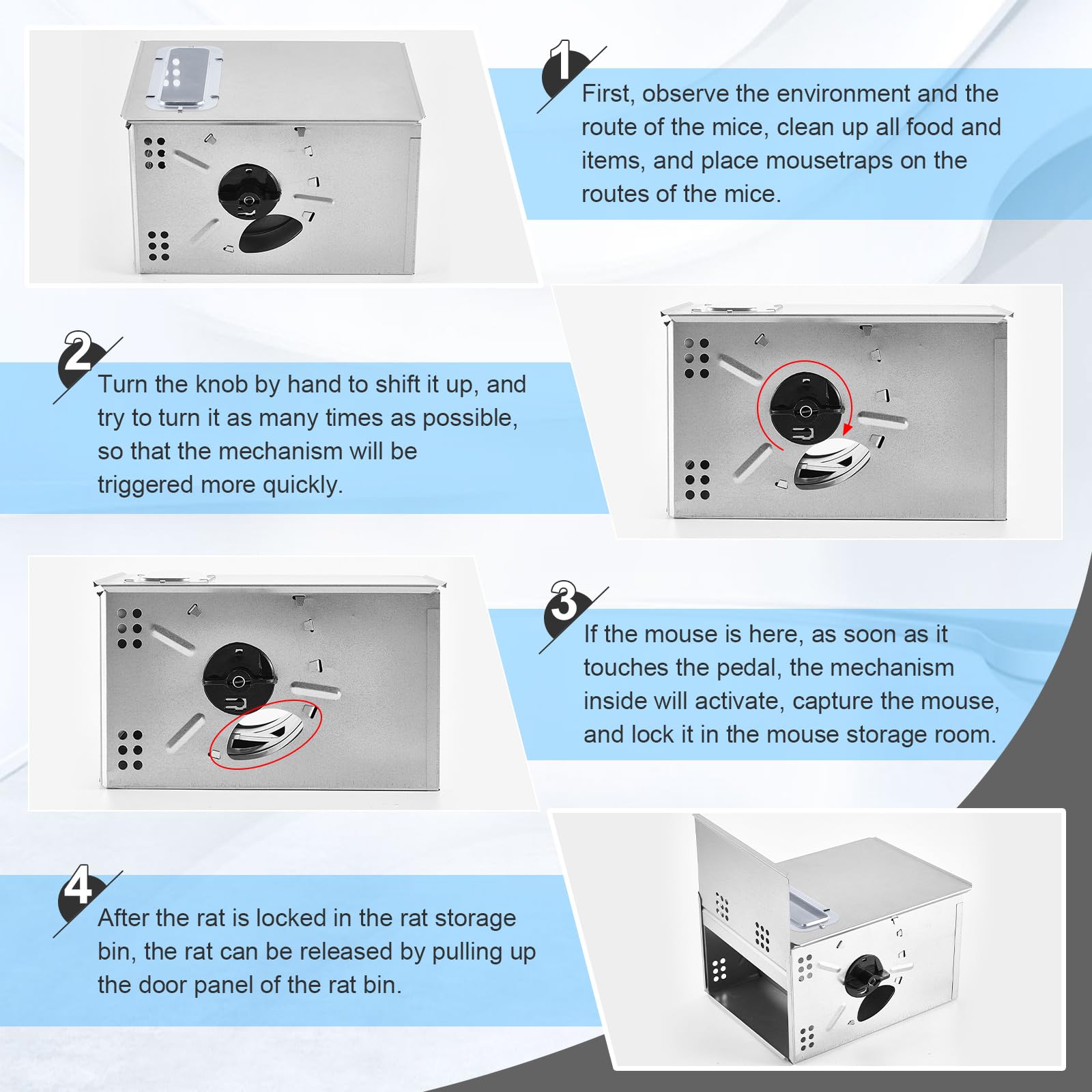 1
First, observe the environment and the route of the mice, clean up all food and items, and place mousetraps on the routes of the mice.

2
Turn the knob by hand to shift it up, and try to turn it as many times as possible, so that the mechanism will be triggered more quickly.

3
If the mouse is here, as soon as it touches the pedal, the mechanism inside will activate, capture the mouse, and lock it in the mouse storage room.

4
After the rat is locked in the rat storage bin, the rat can be released by pulling up the door panel of the rat bin.