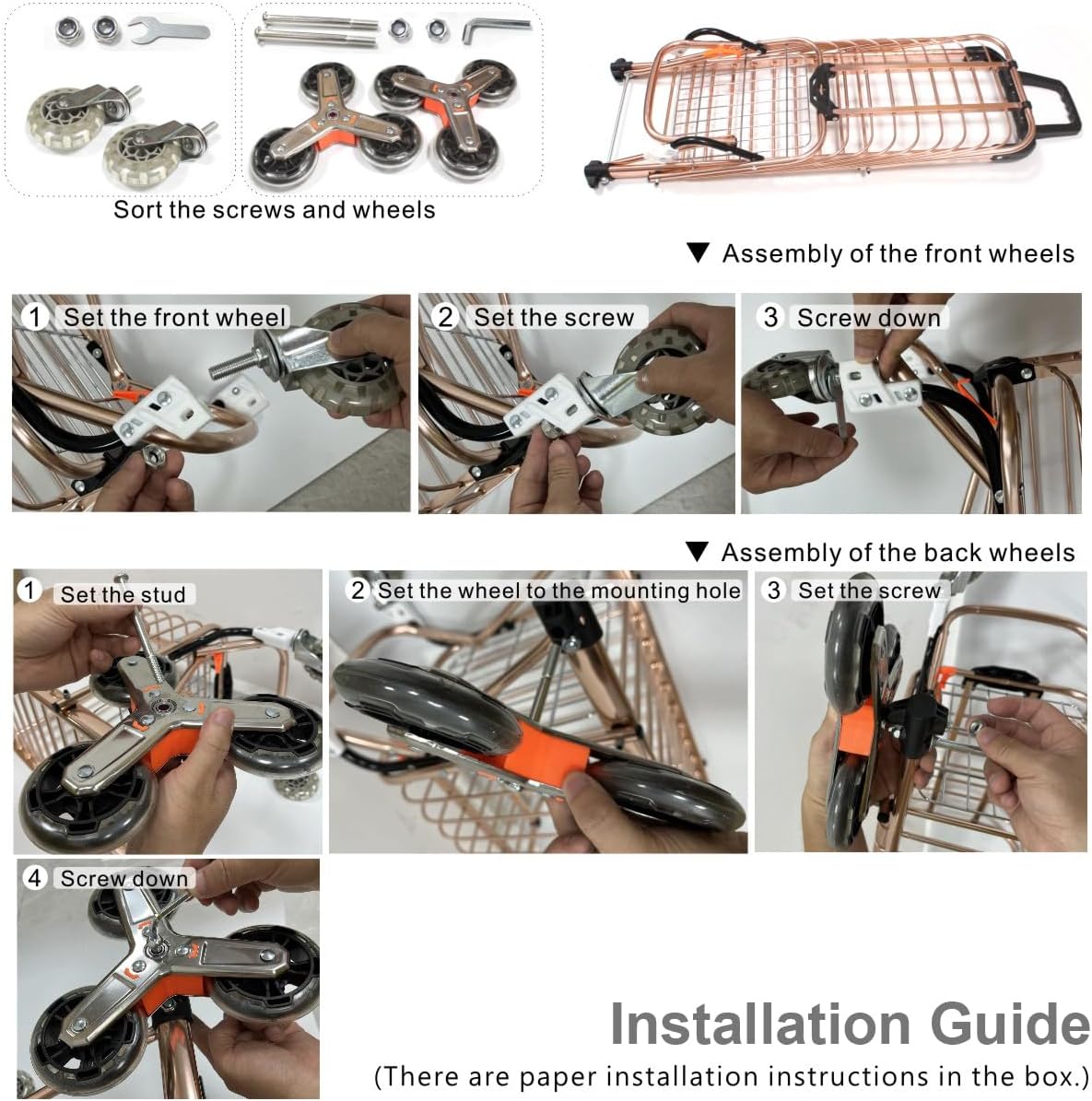 Sort the screws and wheels

▼ Assembly of the front wheels

1 Set the front wheel

2 Set the screw

3 Screw down

▼ Assembly of the back wheels

1 Set the stud

2 Set the wheel to the mounting hole

3 Set the screw

4 Screw down

Installation Guide

(There are paper installation instructions in the box.)