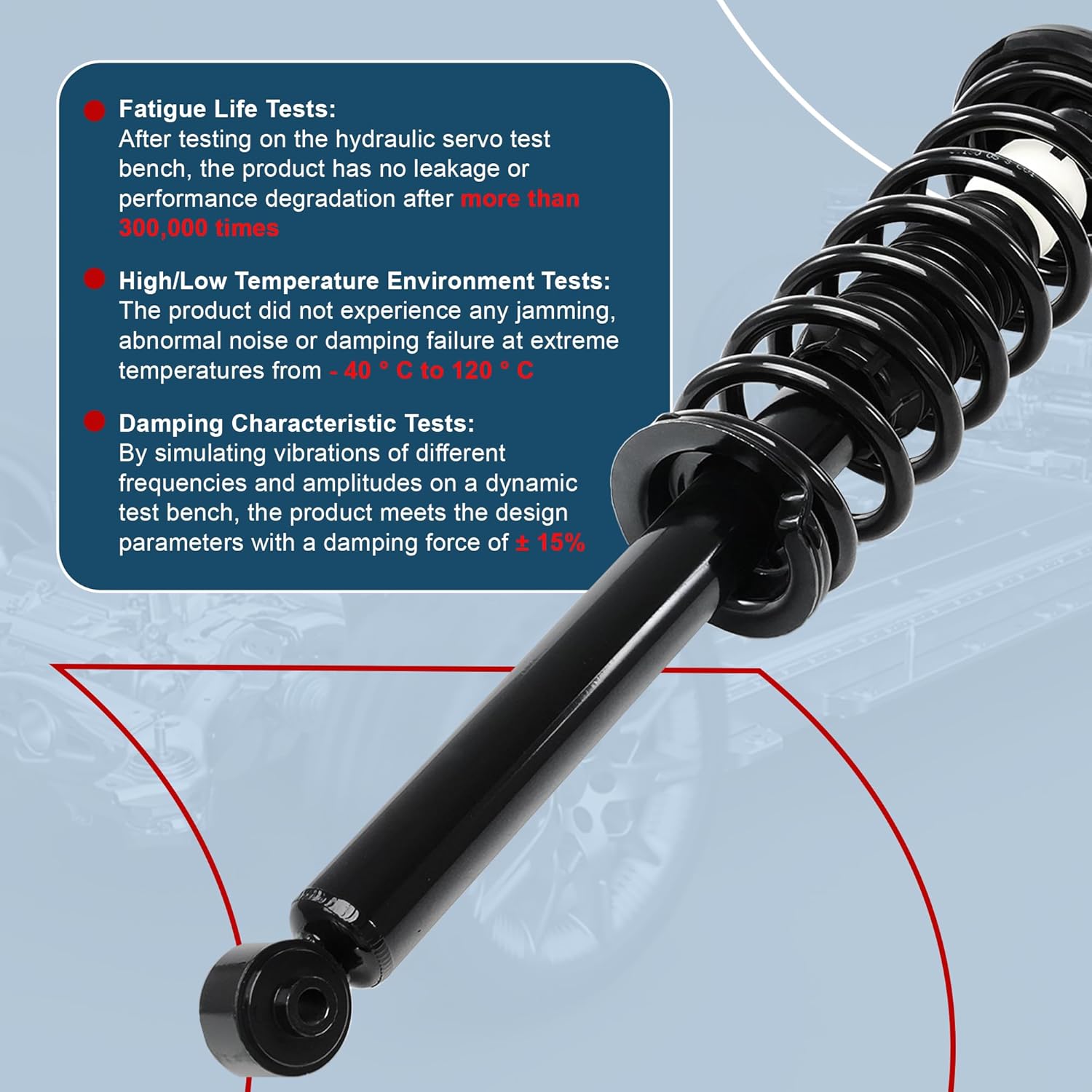 Fatigue Life Tests:
After testing on the hydraulic servo test bench, the product has no leakage or performance degradation after more than 300,000 times

High/Low Temperature Environment Tests:
The product did not experience any jamming, abnormal noise or damping failure at extreme temperatures from - 40 ° C to 120 ° C

Damping Characteristic Tests:
By simulating vibrations of different frequencies and amplitudes on a dynamic test bench, the product meets the design parameters with a damping force of ± 15%