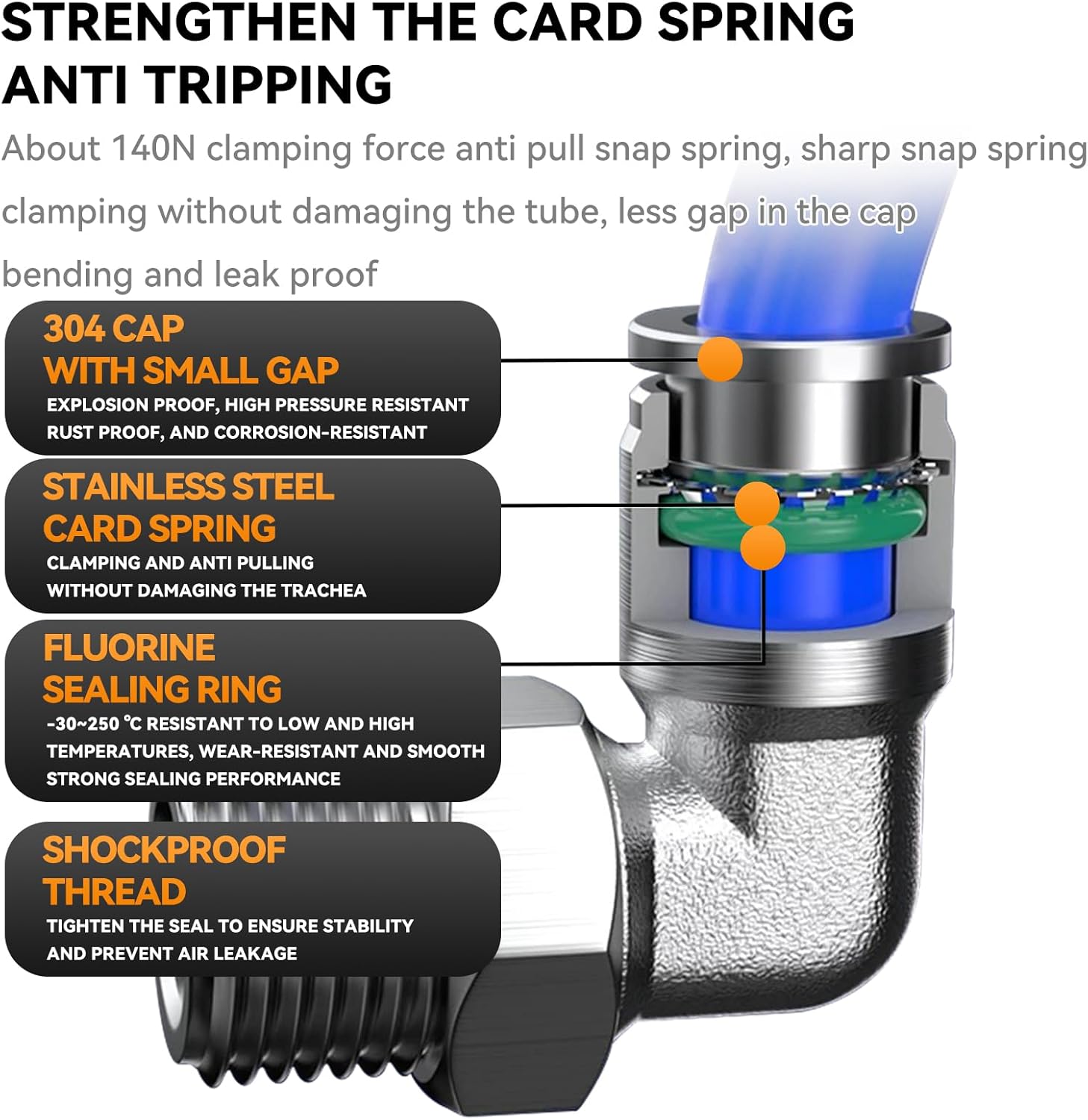 STRENGTHEN THE CARD SPRING
ANTI TRIPPING

About 140N clamping force anti pull snap spring, sharp snap spring clamping without damaging the tube, less gap in the cap bending and leak proof

304 CAP
WITH SMALL GAP
EXPLOSION PROOF, HIGH PRESSURE RESISTANT
RUST PROOF, AND CORROSION-RESISTANT

STAINLESS STEEL
CARD SPRING
CLAMPING AND ANTI PULLING
WITHOUT DAMAGING THE TRACHEA

FLUORINE
SEALING RING
-30~250 ℃ RESISTANT TO LOW AND HIGH TEMPERATURES, WEAR-RESISTANT AND SMOOTH
STRONG SEALING PERFORMANCE

SHOCKPROOF
THREAD
TIGHTEN THE SEAL TO ENSURE STABILITY
AND PREVENT AIR LEAKAGE