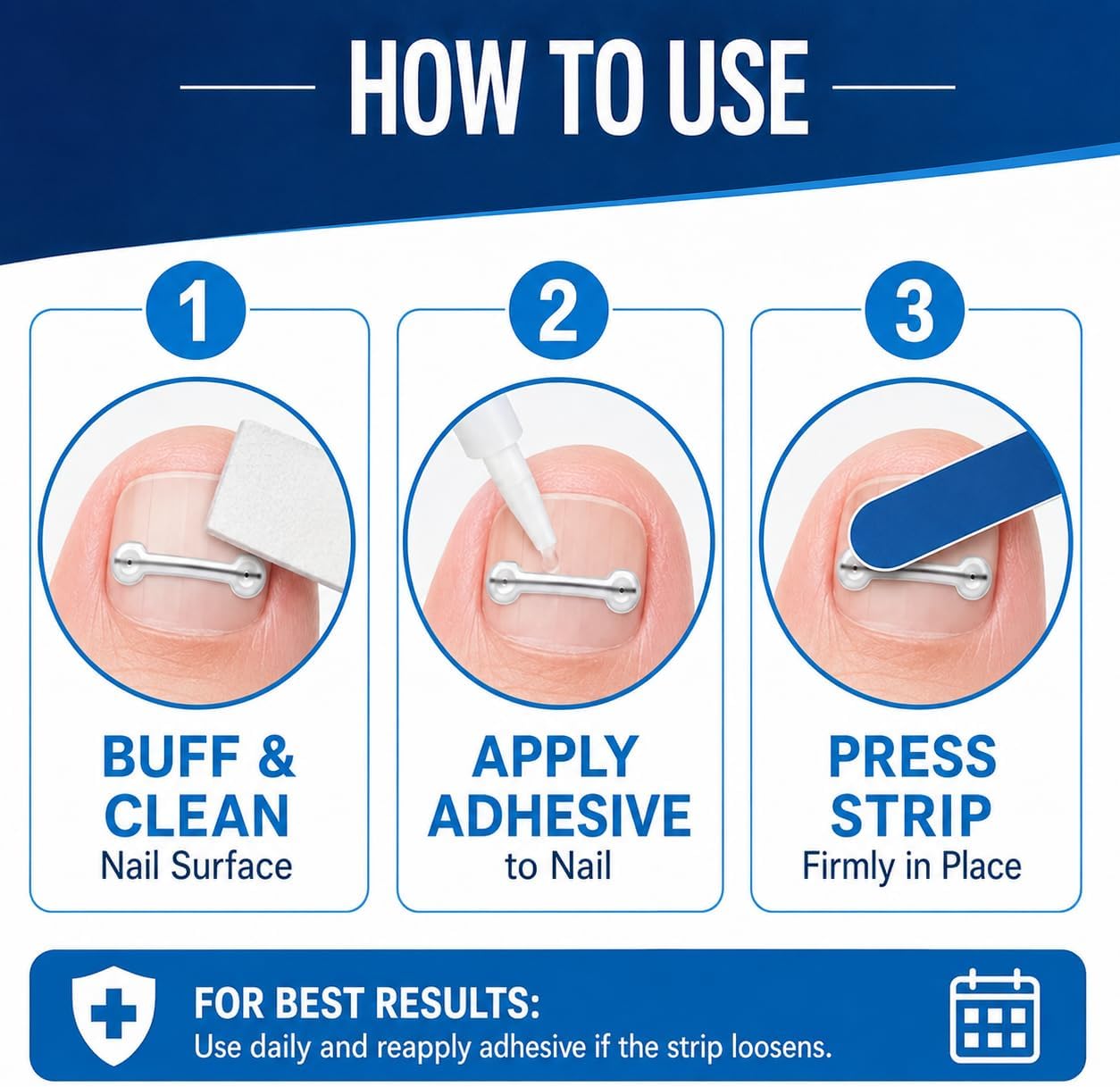 HOW TO USE

1

BUFF & CLEAN
Nail Surface

2

APPLY ADHESIVE
to Nail

3

PRESS STRIP
Firmly in Place

FOR BEST RESULTS:
Use daily and reapply adhesive if the strip loosens.