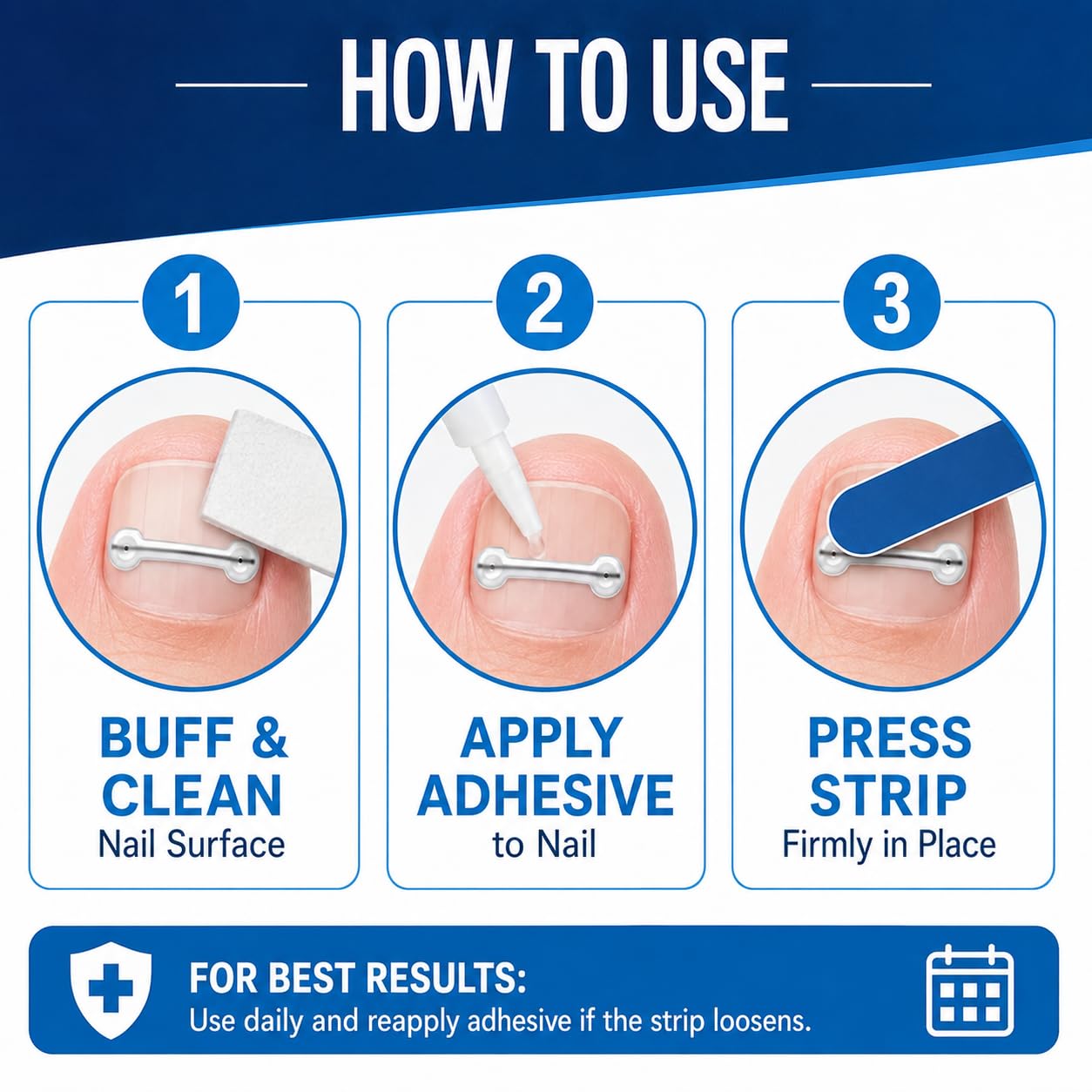 HOW TO USE

1

BUFF & CLEAN
Nail Surface

2

APPLY ADHESIVE
to Nail

3

PRESS STRIP
Firmly in Place

FOR BEST RESULTS:
Use daily and reapply adhesive if the strip loosens.