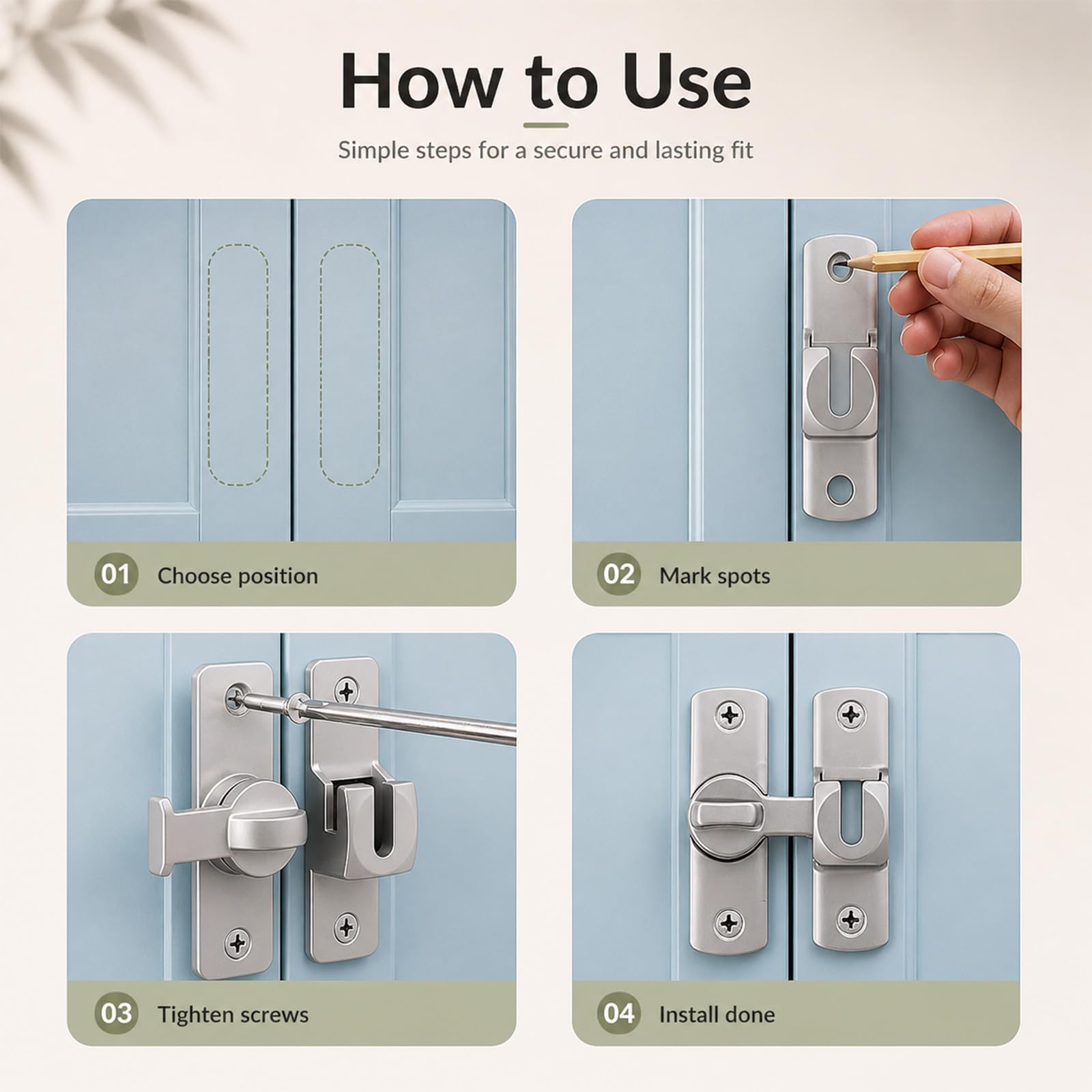 How to Use

Simple steps for a secure and lasting fit

01 Choose position

02 Mark spots

03 Tighten screws

04 Install done