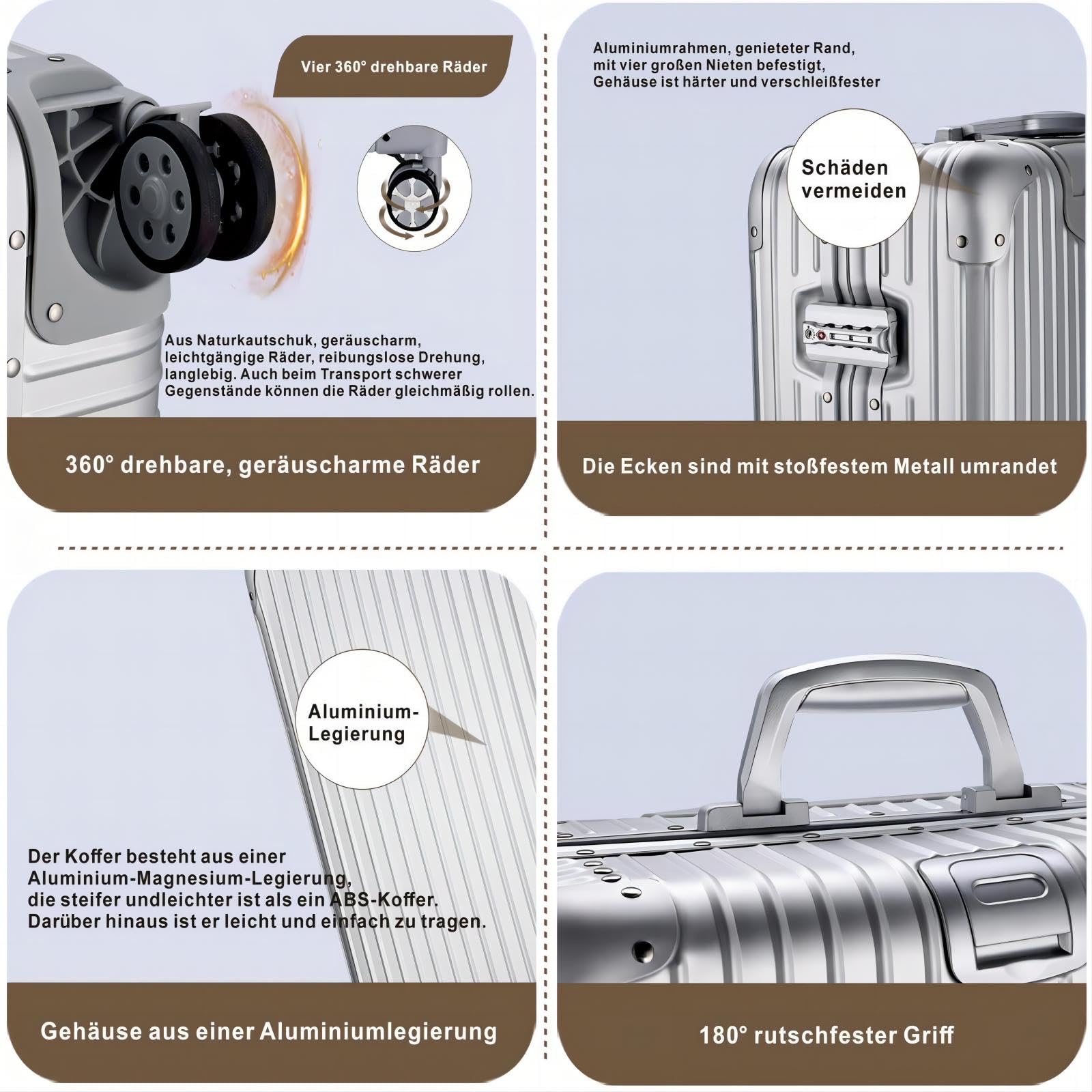 Vier 360° drehbare Räder

Aus Naturkautschuk, geräuscharm, leichtgängige Räder, reibungslose Drehung, langlebig. Auch beim Transport schwerer Gegenstände können die Räder gleichmäßig rollen.

360° drehbare, geräuscharme Räder

Aluminiumrahmen, genieteter Rand, mit vier großen Nieten befestigt, Gehäuse ist härter und verschleißfester

Schäden vermeiden

Die Ecken sind mit stoßfestem Metall umrandet

Aluminium-Legierung

Der Koffer besteht aus einer Aluminium-Magnesium-Legierung, die steifer undleichter ist als ein ABS-Koffer. Darüber hinaus ist er leicht und einfach zu tragen.

Gehäuse aus einer Aluminiumlegierung

180° rutschfester Griff