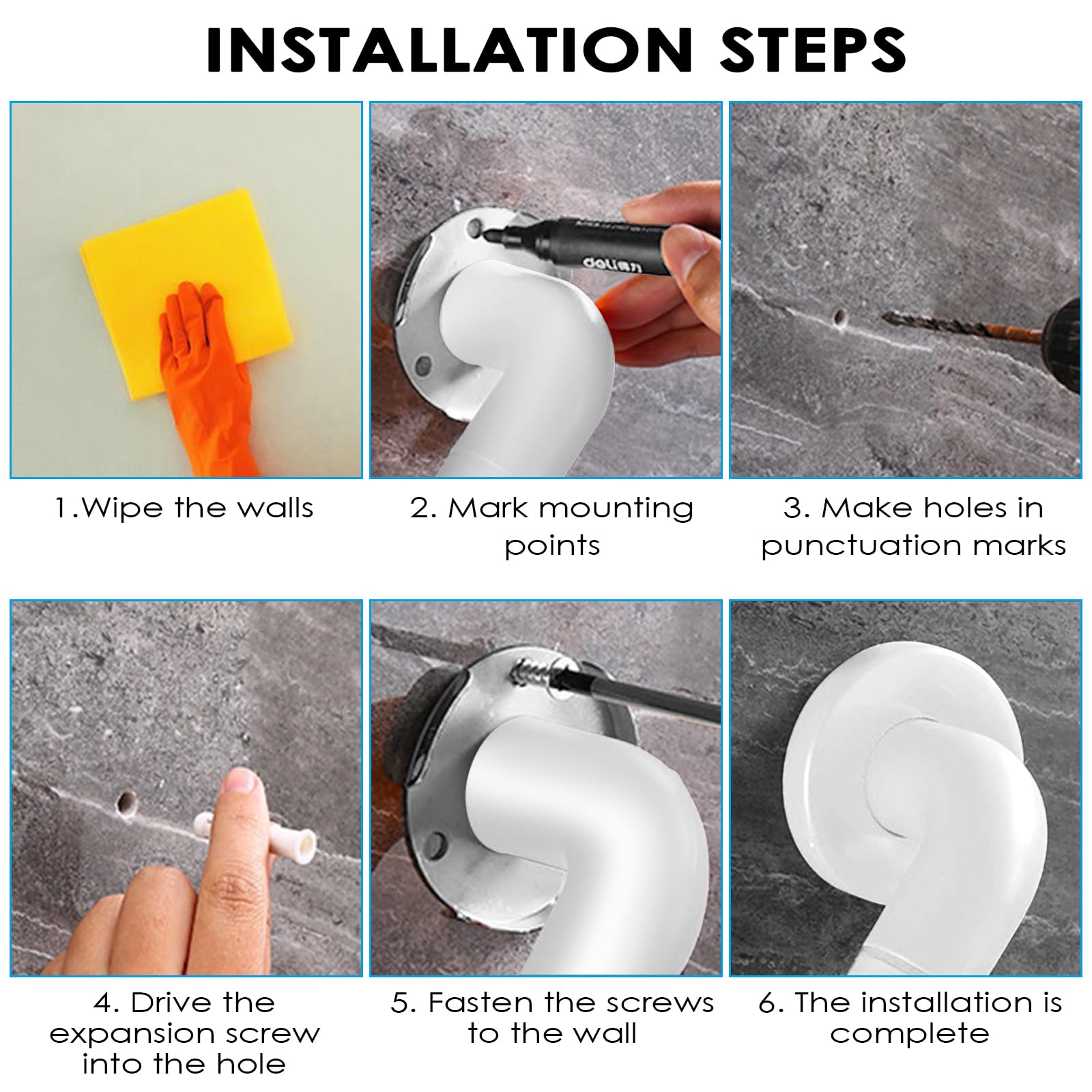 INSTALLATION STEPS

deli

1.Wipe the walls

2. Mark mounting points

3. Make holes in punctuation marks

4. Drive the expansion screw into the hole

5. Fasten the screws to the wall

6. The installation is complete