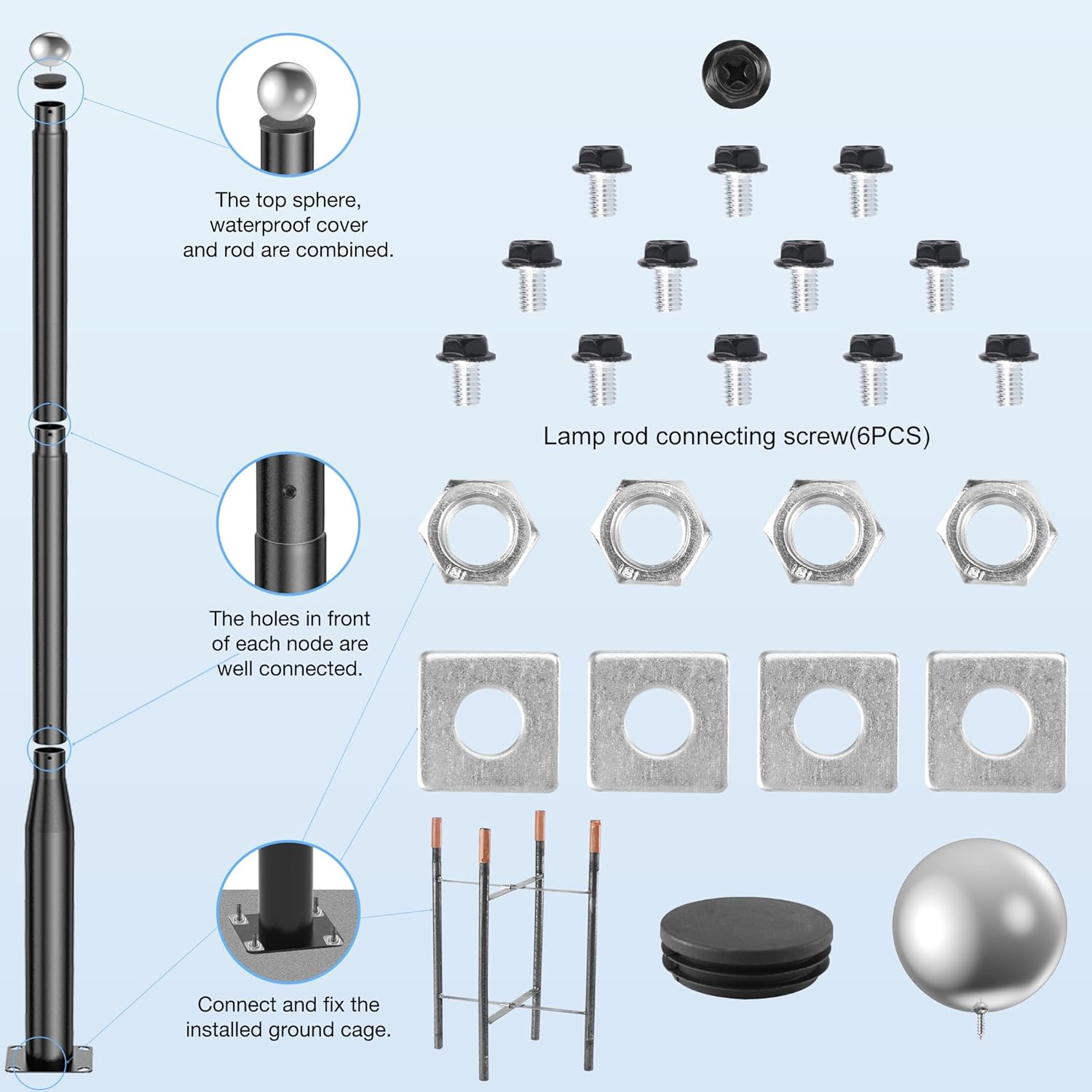 The top sphere, waterproof cover and rod are combined.

Lamp rod connecting screw(6PCS)

The holes in front of each node are well connected.

Connect and fix the installed ground cage.