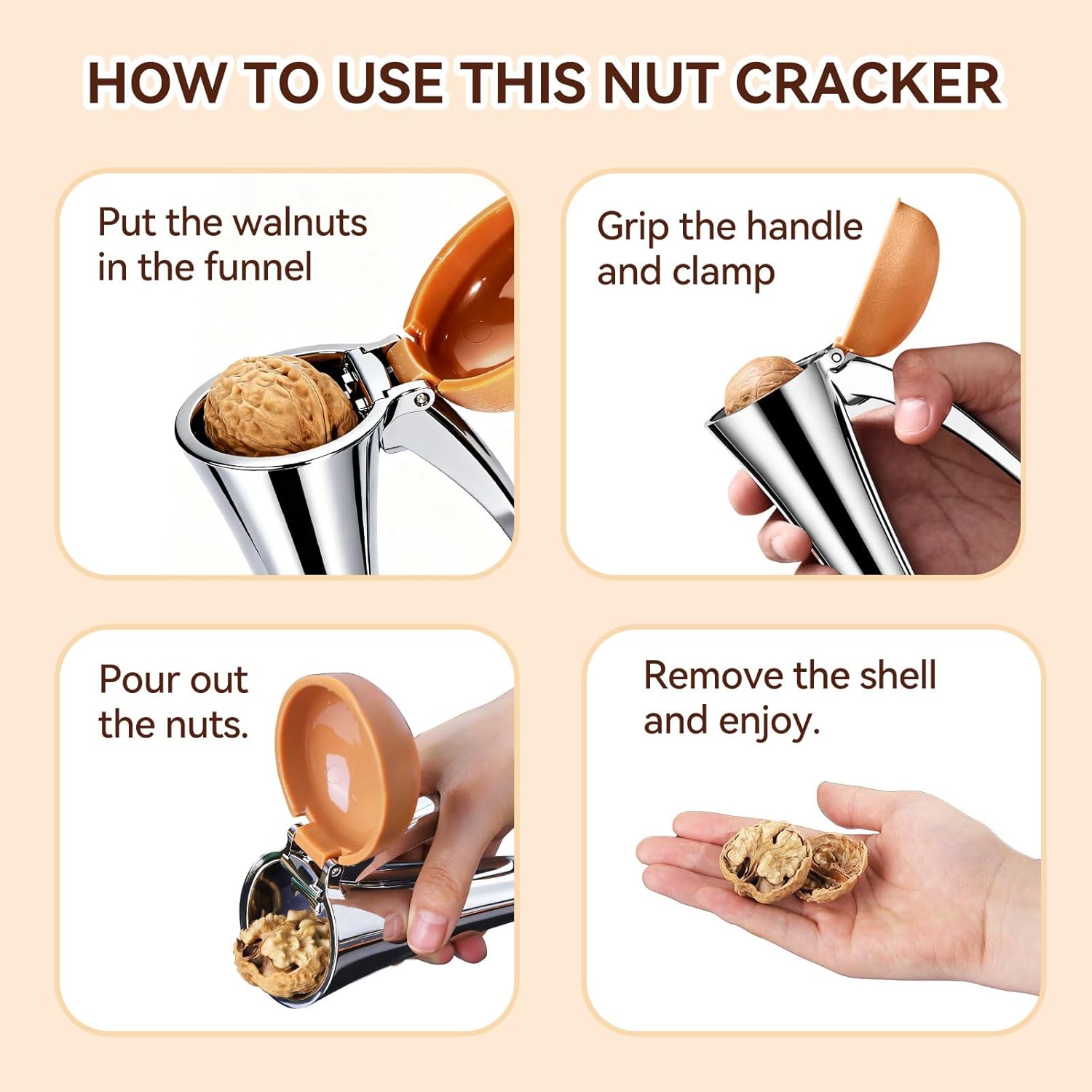 HOW TO USE THIS NUT CRACKER

Put the walnuts in the funnel

Grip the handle and clamp

Pour out the nuts.

Remove the shell and enjoy.