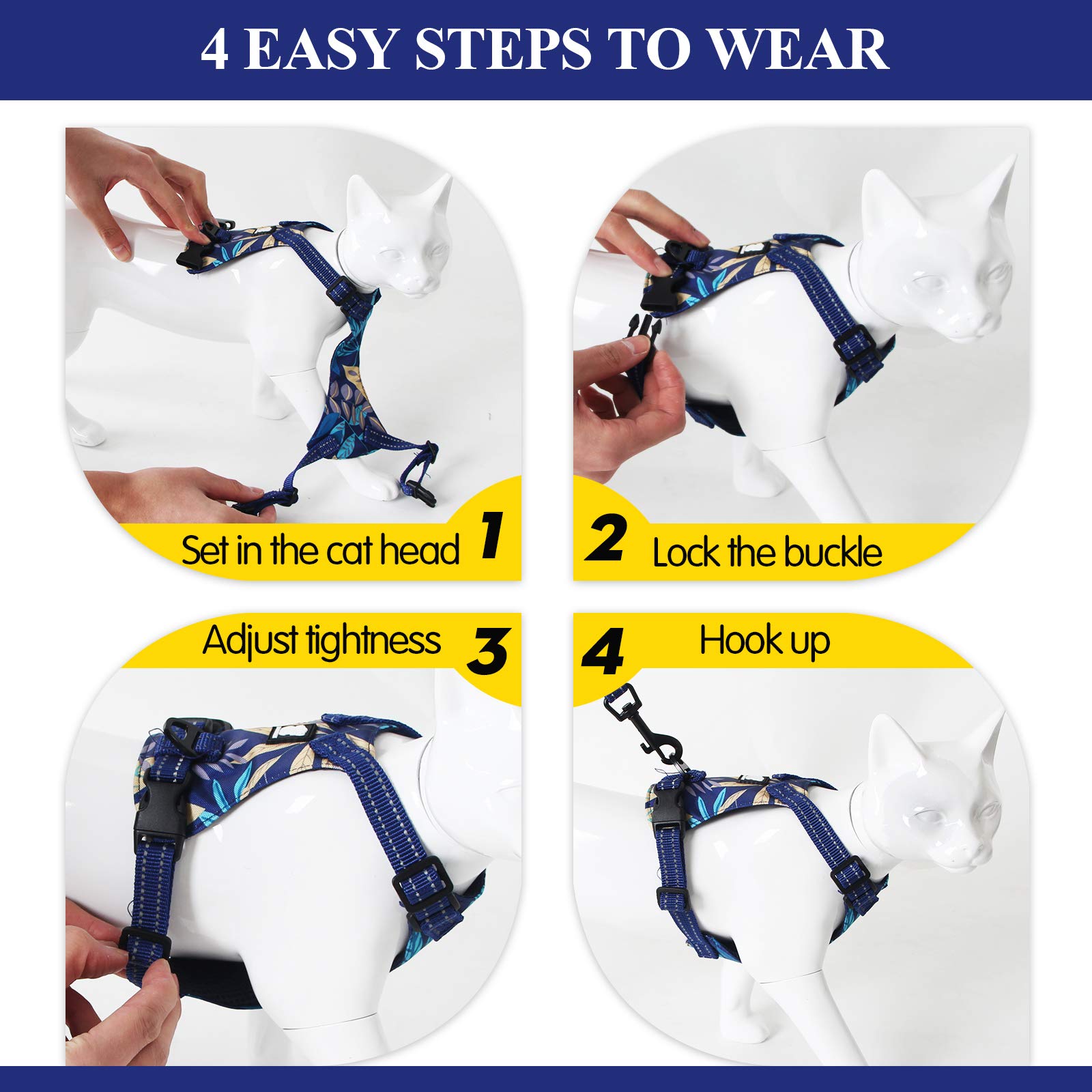 4 EASY STEPS TO WEAR

Set in the cat head 1

2 Lock the buckle

Adjust tightness 3

4 Hook up