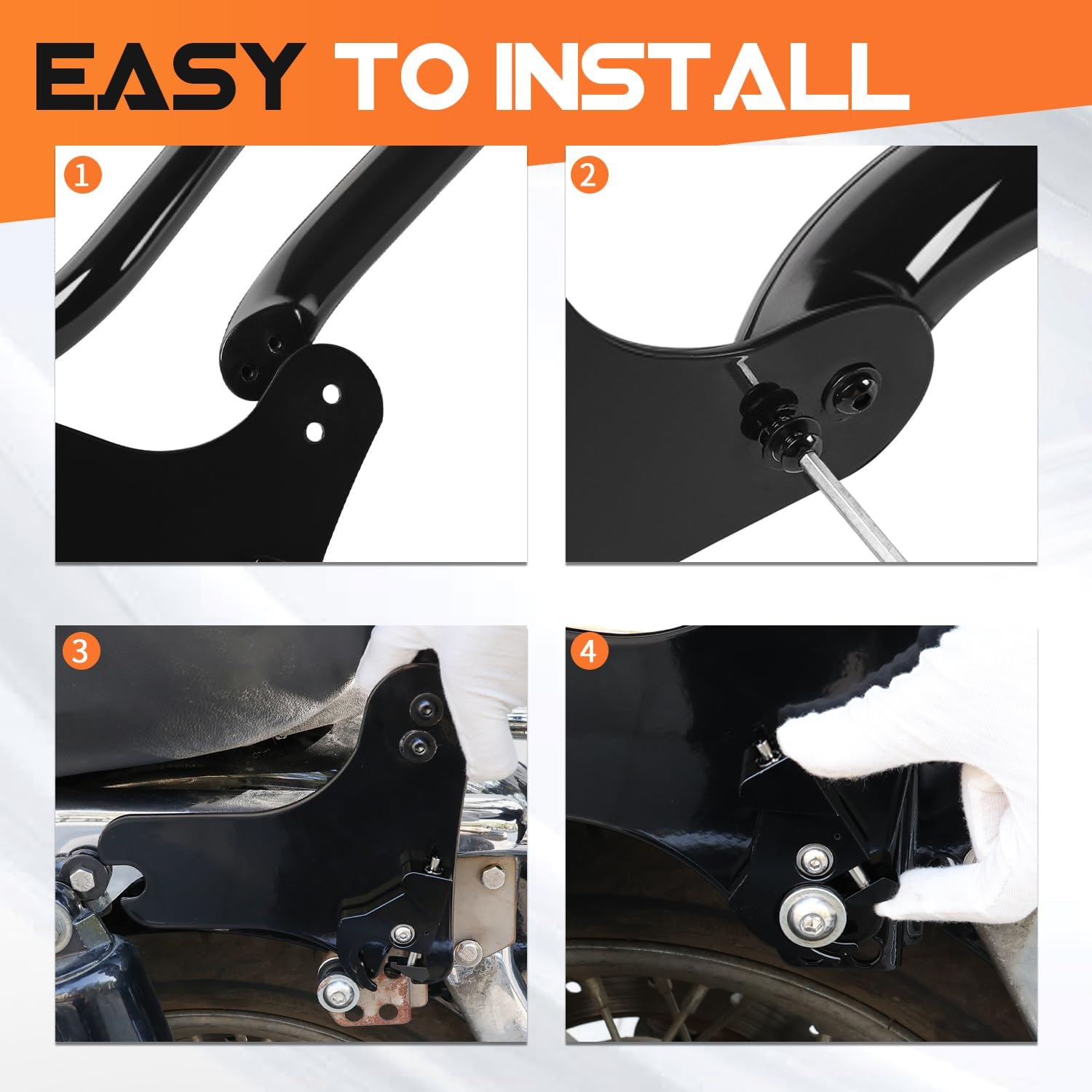 EASY TO INSTALL

1

2

3

4