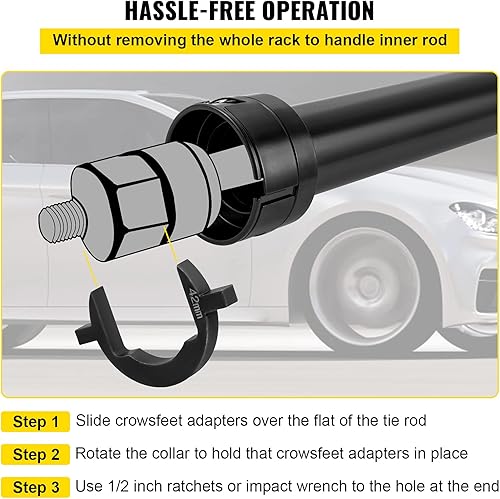 HASSLE-FREE OPERATION

Without removing the whole rack to handle inner rod

42mm

Step 1 Slide crowsfeet adapters over the flat of the tie rod

Step 2 Rotate the collar to hold that crowsfeet adapters in place

Step 3 Use 1/2 inch ratchets or impact wrench to the hole at the end