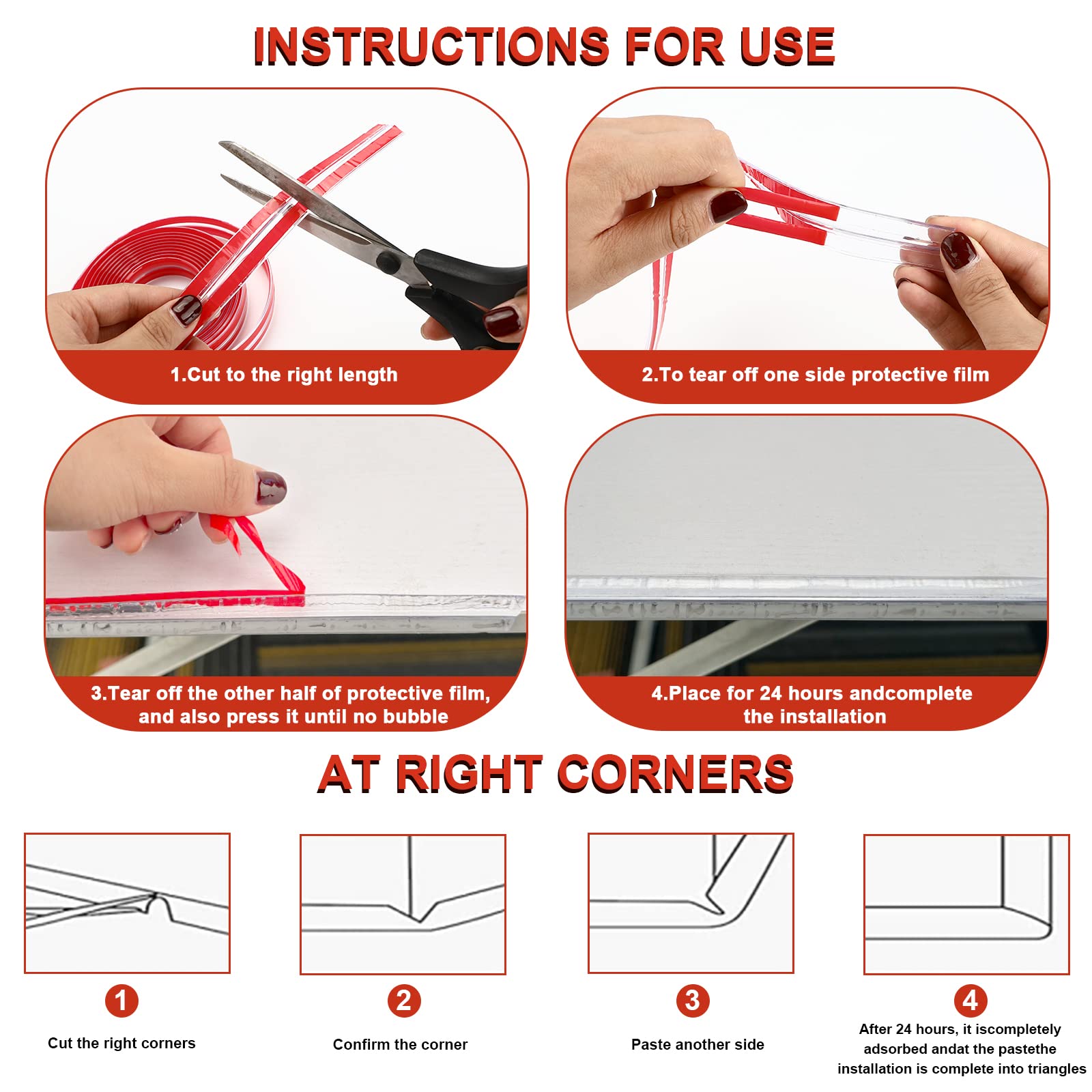 INSTRUCTIONS FOR USE

1.Cut to the right length

2.To tear off one side protective film

3.Tear off the other half of protective film, and also press it until no bubble

4.Place for 24 hours andcomplete the installation

AT RIGHT CORNERS

1
Cut the right corners

2
Confirm the corner

3
Paste another side

4
After 24 hours, it iscompletely adsorbed andat the pastethe installation is complete into triangles