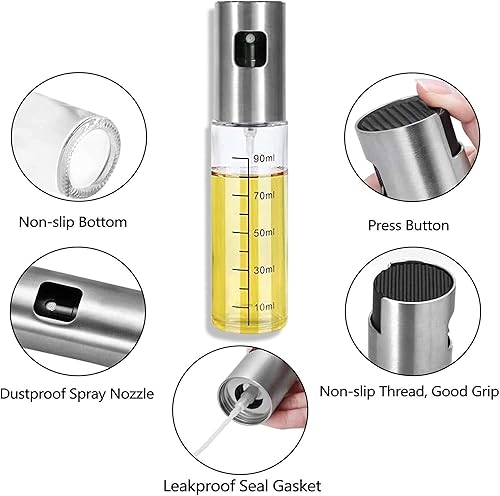 90ml
70ml
50ml
30ml
10ml

Non-slip Bottom

Press Button

Dustproof Spray Nozzle

Non-slip Thread, Good Grip

Leakproof Seal Gasket