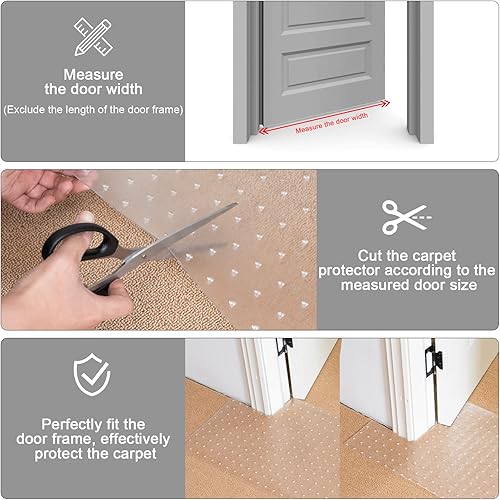 Measure the door width
(Exclude the length of the door frame)

Measure the door width

Cut the carpet protector according to the measured door size

Perfectly fit the door frame, effectively protect the carpet