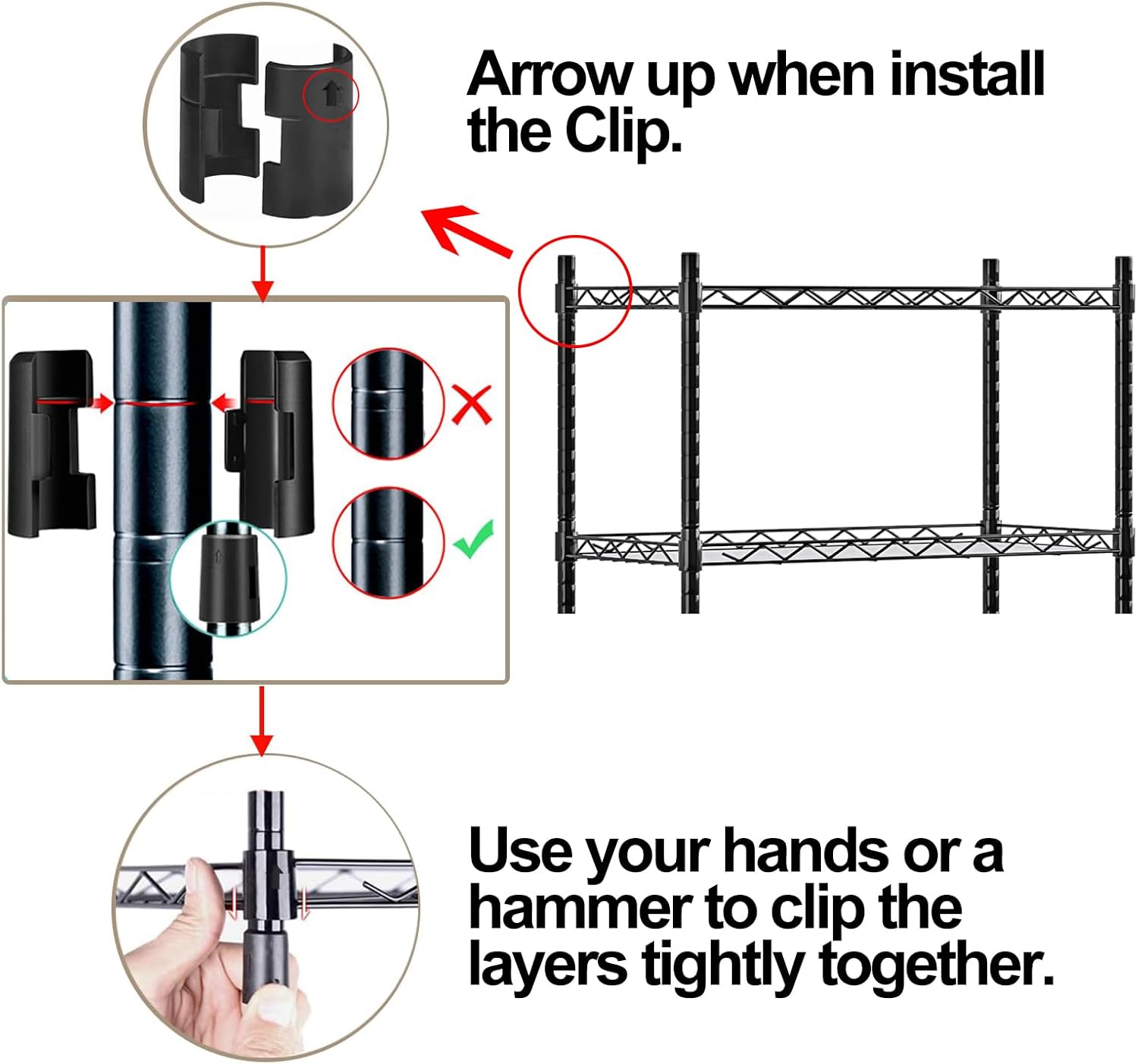 Arrow up when install the Clip.

Use your hands or a hammer to clip the layers tightly together.