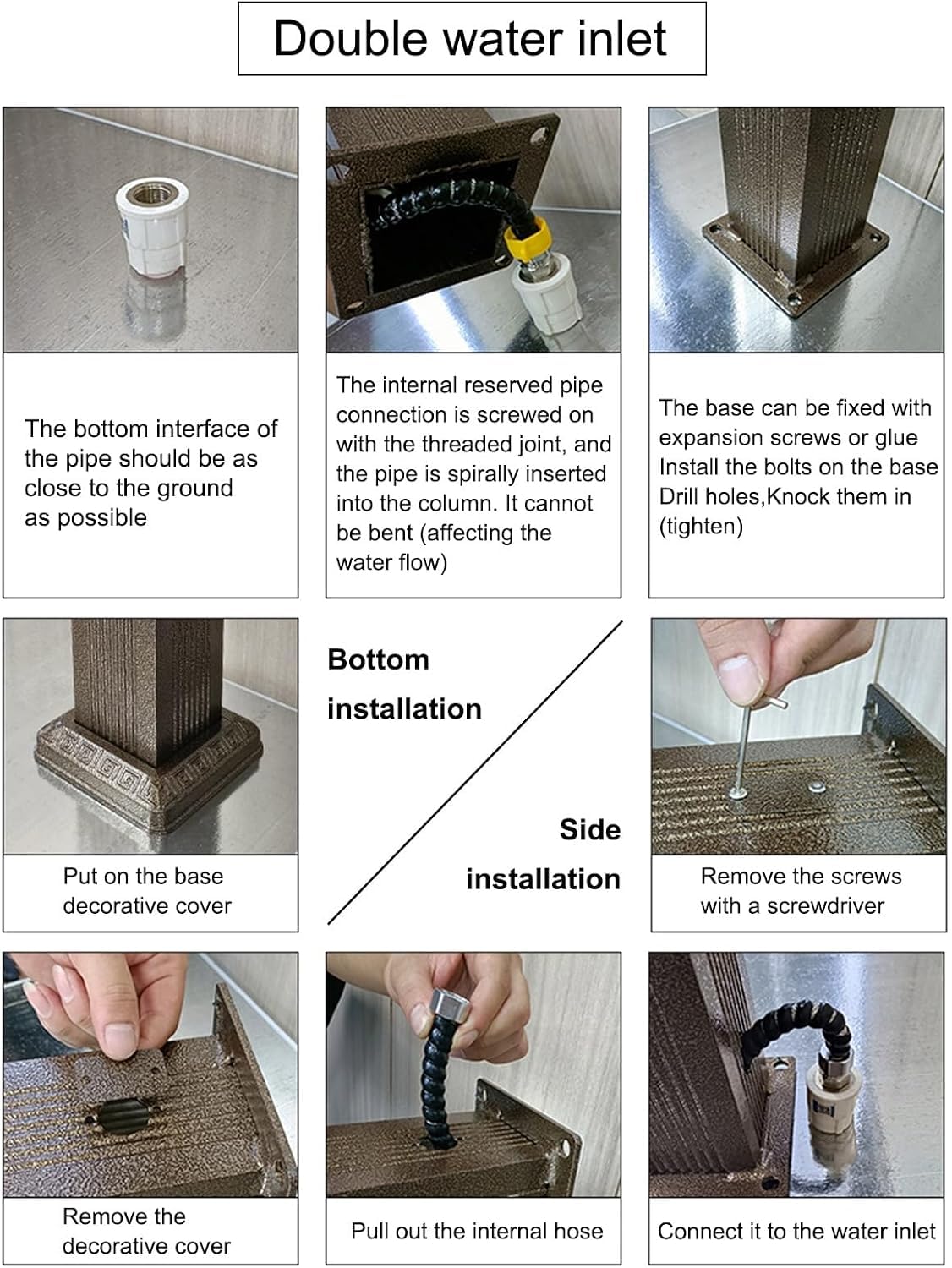 Double water inlet

The bottom interface of the pipe should be as close to the ground as possible

The internal reserved pipe connection is screwed on with the threaded joint, and the pipe is spirally inserted into the column. It cannot be bent (affecting the water flow)

The base can be fixed with expansion screws or glue Install the bolts on the base Drill holes,Knock them in (tighten)

Put on the base decorative cover

Bottom installation

Side installation

Remove the screws with a screwdriver

Remove the decorative cover

Pull out the internal hose

Connect it to the water inlet