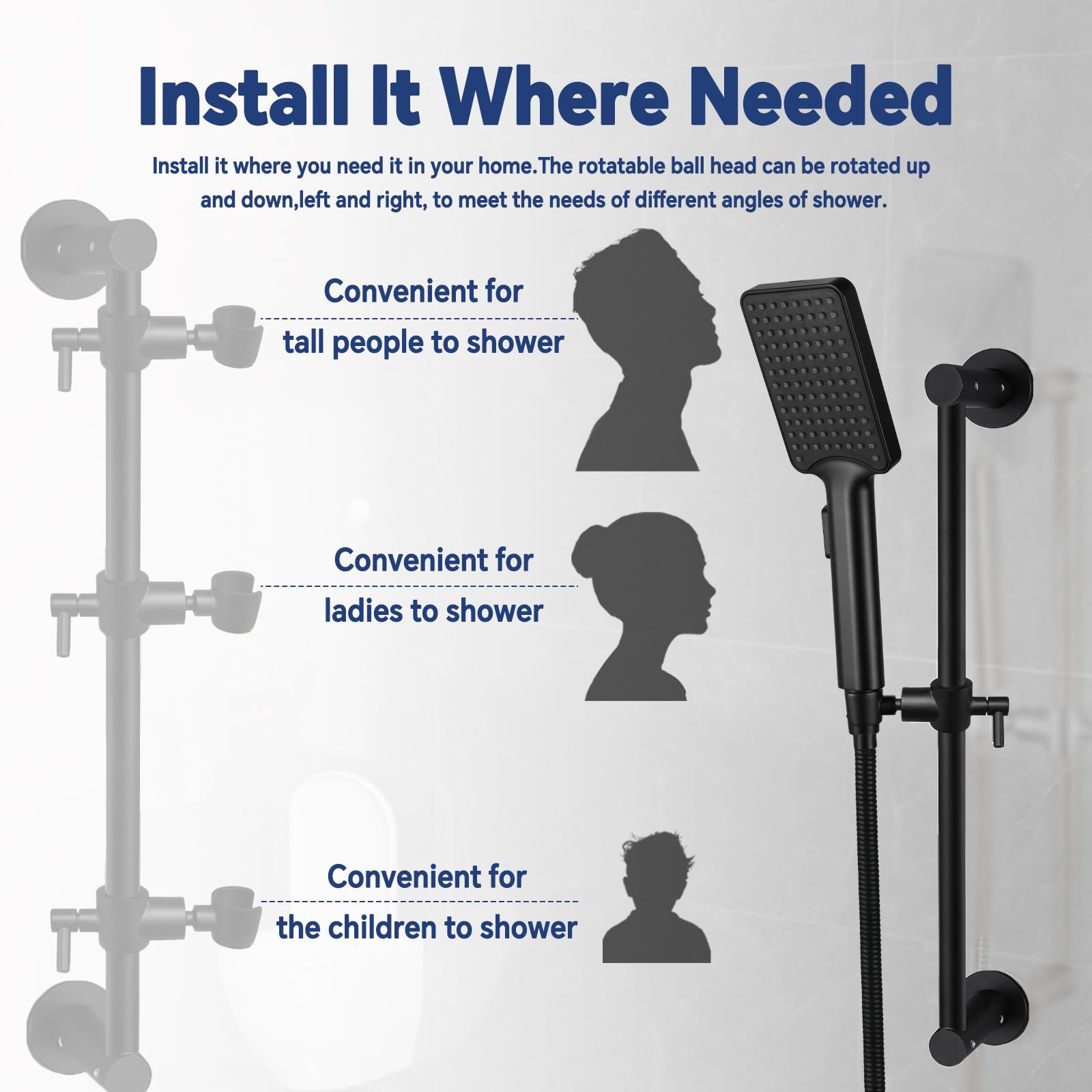 Install It Where Needed

Install it where you need it in your home.The rotatable ball head can be rotated up and down,left and right, to meet the needs of different angles of shower.

Convenient for
tall people to shower

Convenient for
ladies to shower

Convenient for
the children to shower