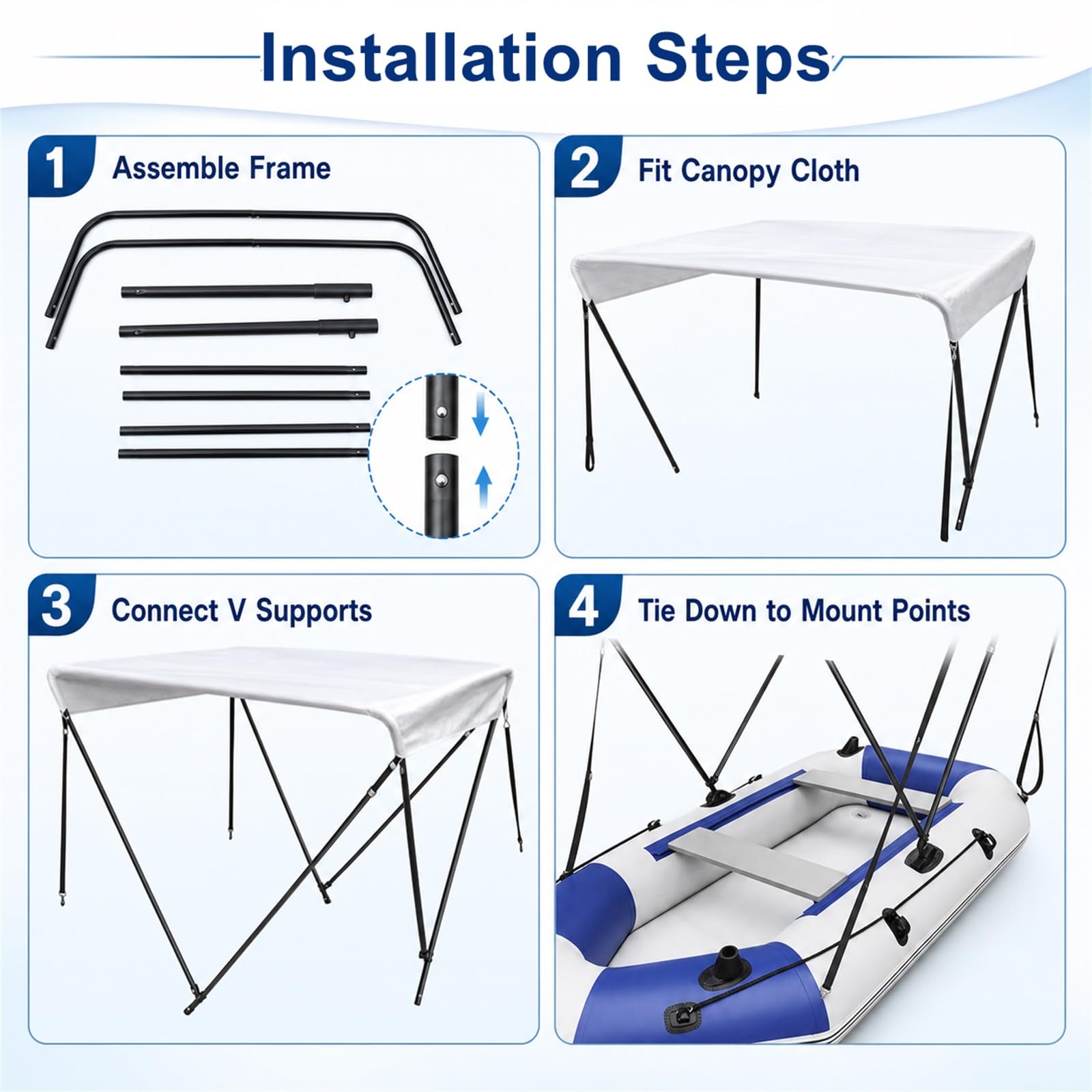 Installation Steps

1 Assemble Frame

2 Fit Canopy Cloth

3 Connect V Supports

4 Tie Down to Mount Points