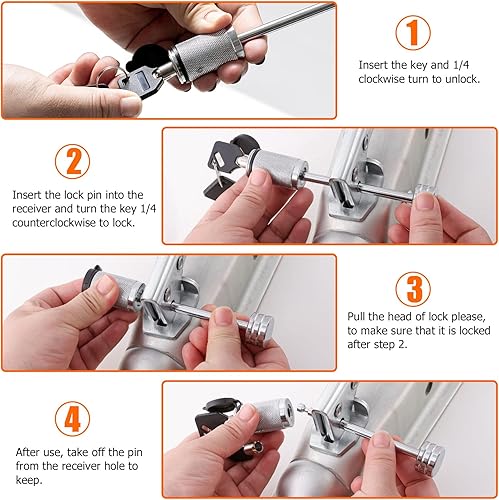 1

Insert the key and 1/4 clockwise turn to unlock.

2

Insert the lock pin into the receiver and turn the key 1/4 counterclockwise to lock.

3

Pull the head of lock please, to make sure that it is locked after step 2.

4

After use, take off the pin from the receiver hole to keep.