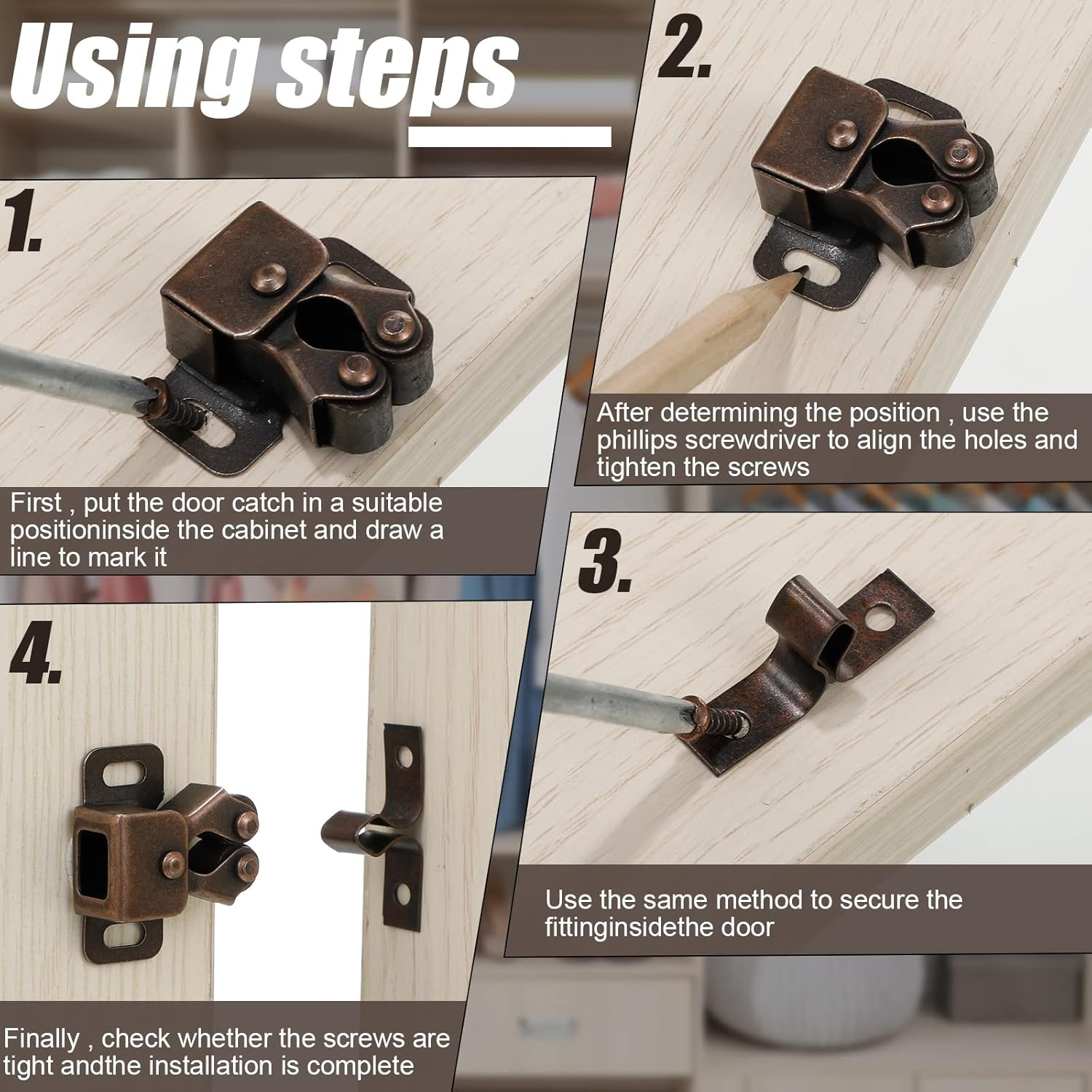 Using steps

1.

First , put the door catch in a suitable positioninside the cabinet and draw a line to mark it

2.

After determining the position , use the phillips screwdriver to align the holes and tighten the screws

3.

Use the same method to secure the fittinginsidethe door

4.

Finally , check whether the screws are tight andthe installation is complete