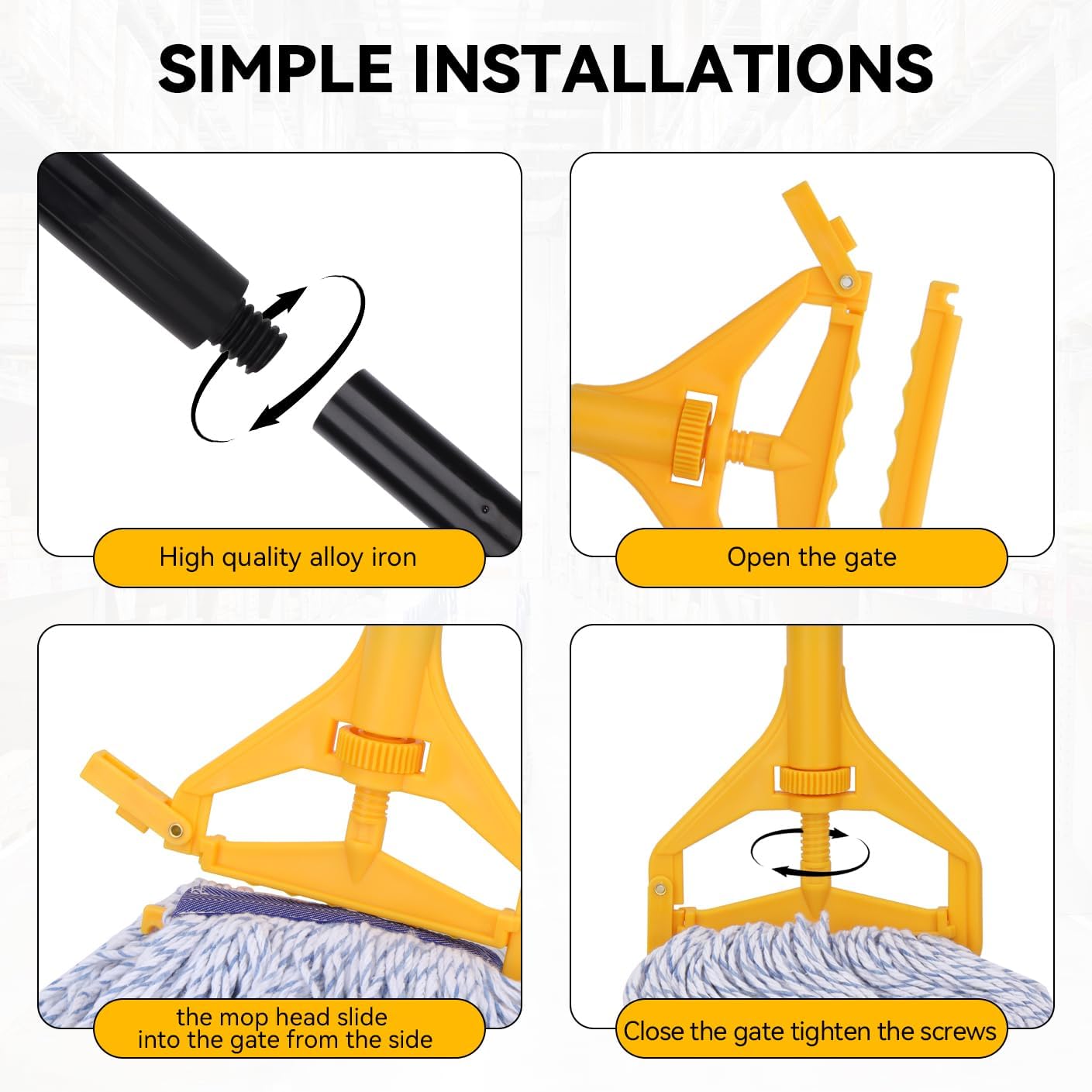 SIMPLE INSTALLATIONS

High quality alloy iron

Open the gate

the mop head slide into the gate from the side

Close the gate tighten the screws