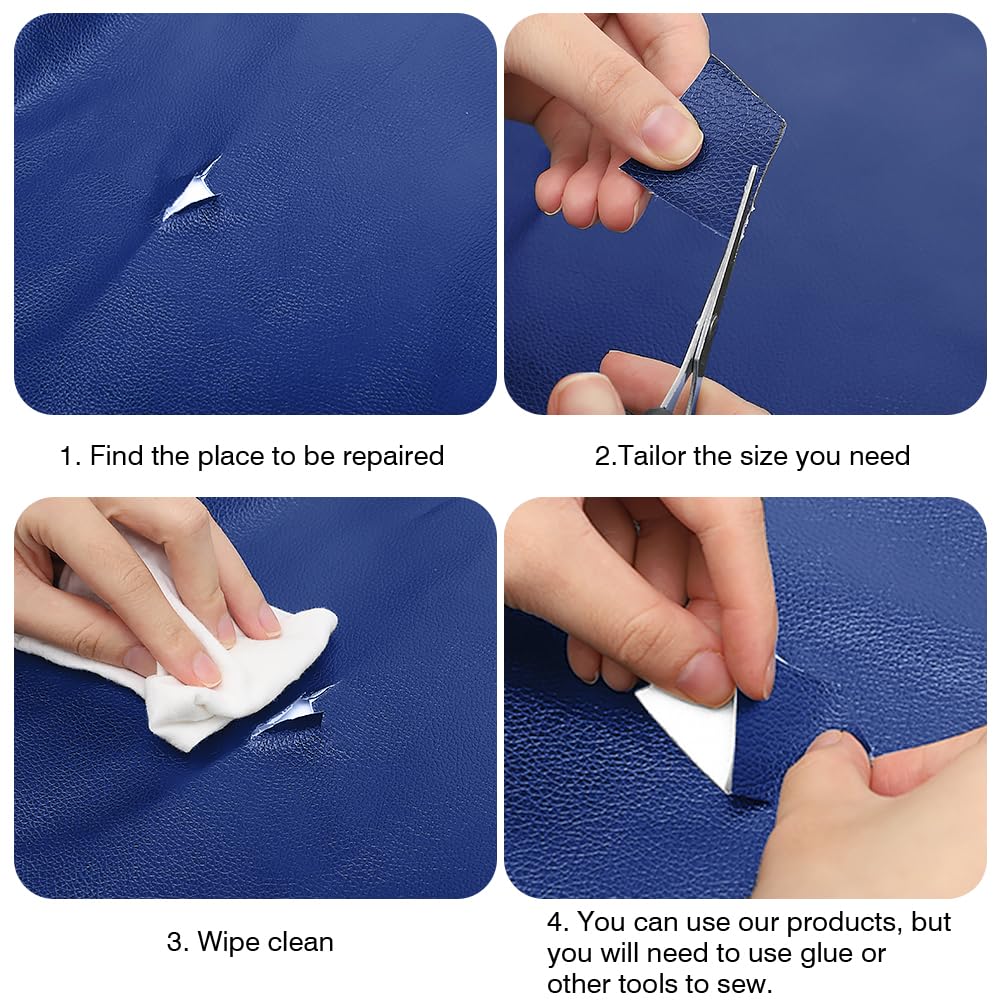 1. Find the place to be repaired

2.Tailor the size you need

3. Wipe clean

4. You can use our products, but you will need to use glue or other tools to sew.