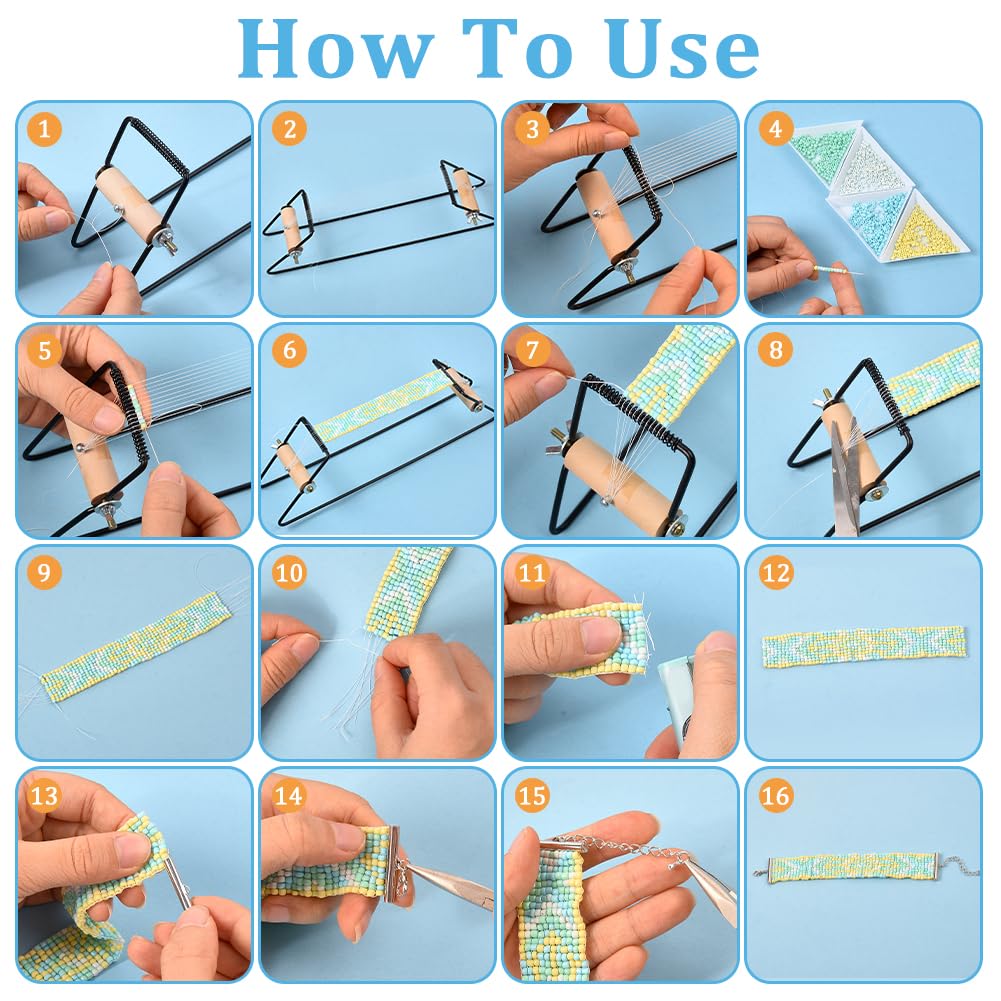 How To Use

1

2

3

4

5

6

7

8

9

10

11

12

13

14

15

16