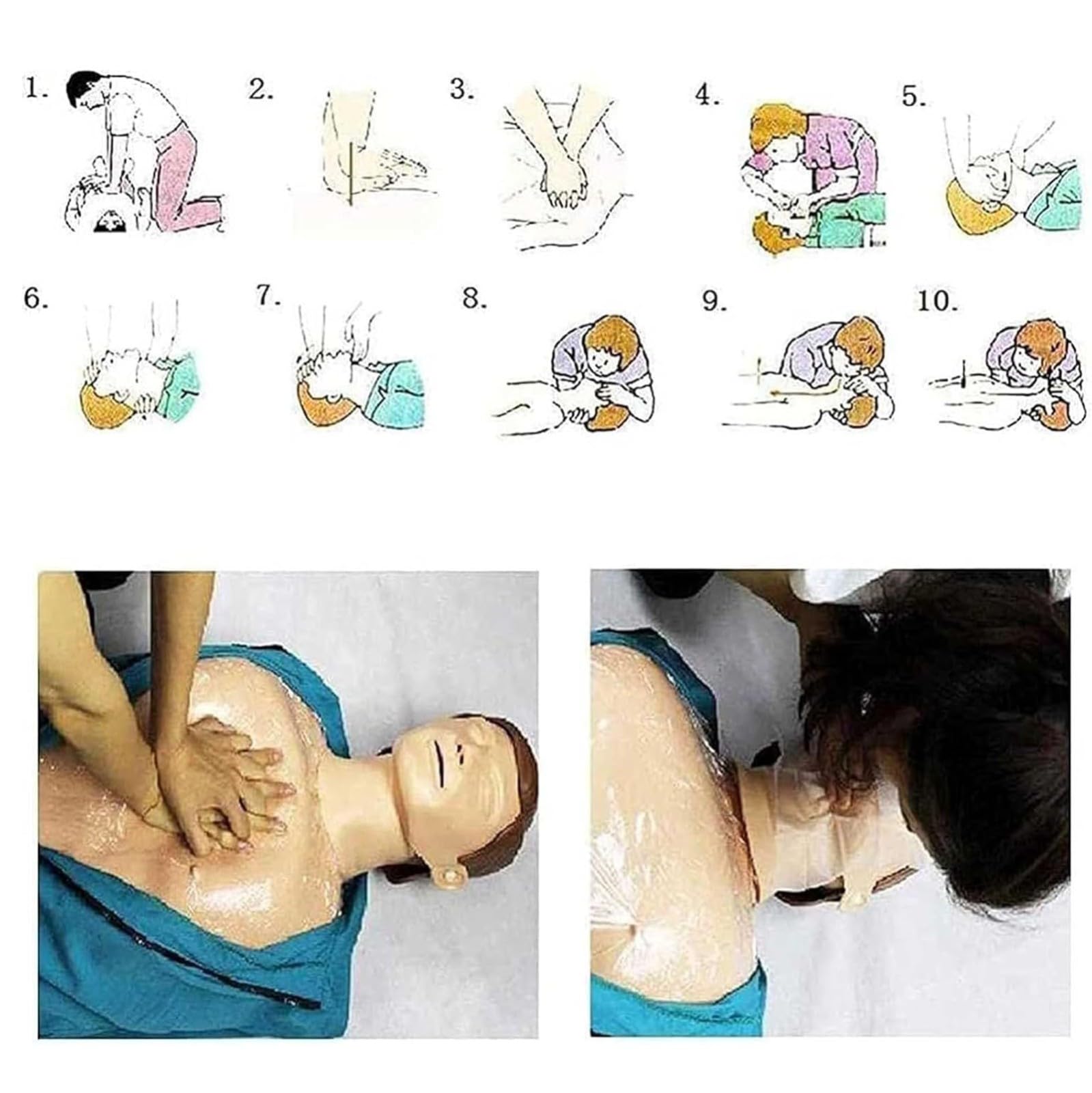 1.

2.

3.

4.

5.

6.

7.

8.

9.

10.