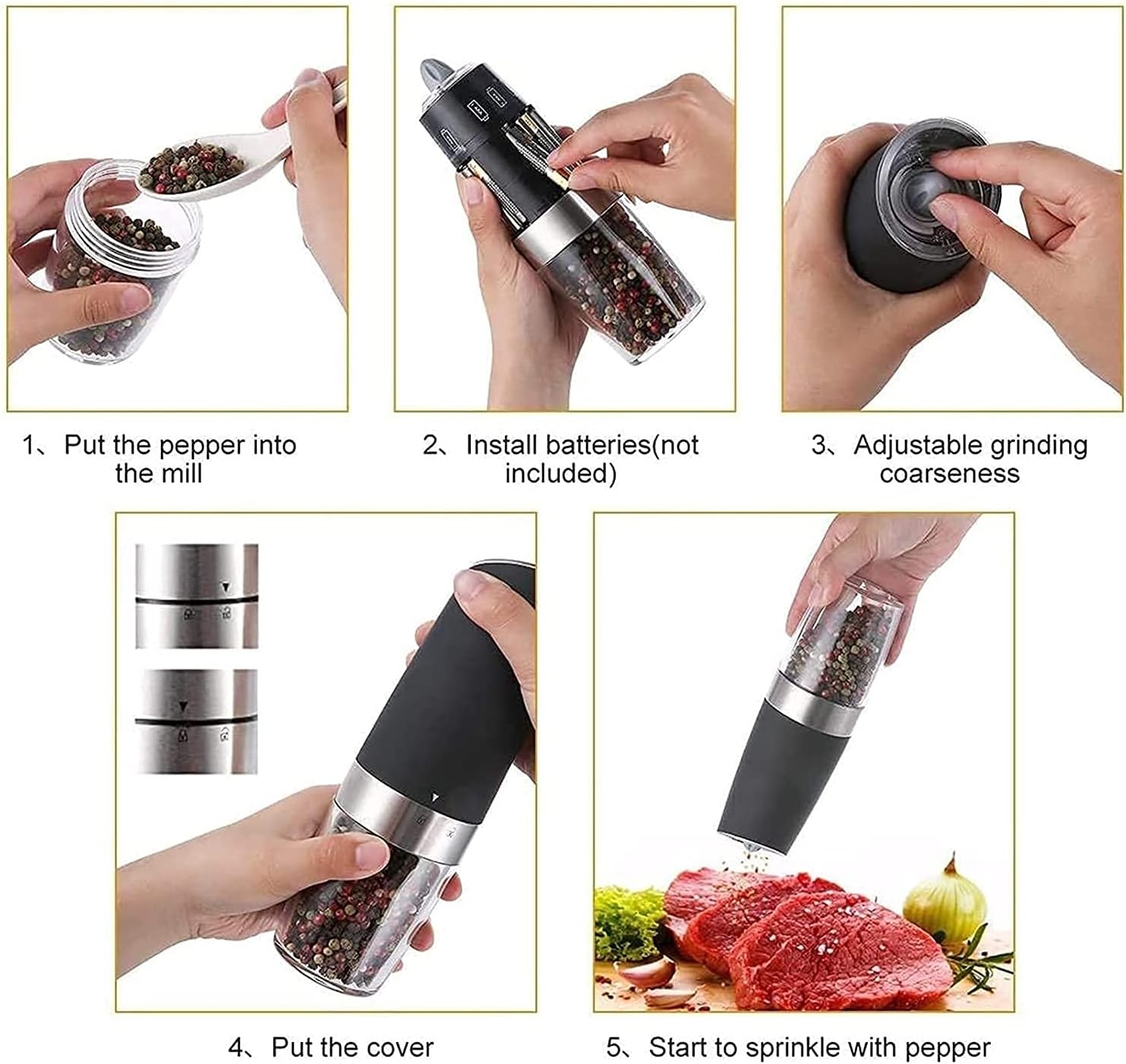 1、Put the pepper into the mill

2、Install batteries(not included)

3、Adjustable grinding coarseness

4、Put the cover

5、Start to sprinkle with pepper