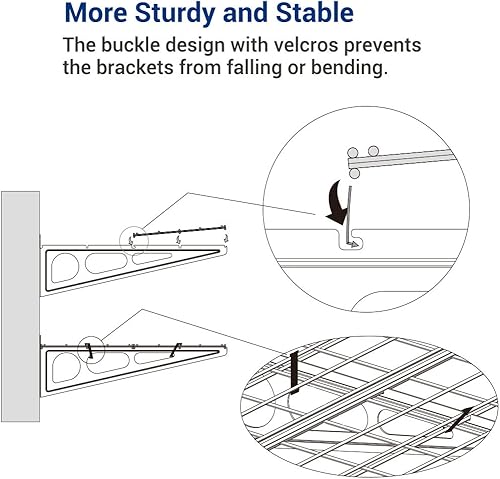 More Sturdy and Stable

The buckle design with velcros prevents the brackets from falling or bending.