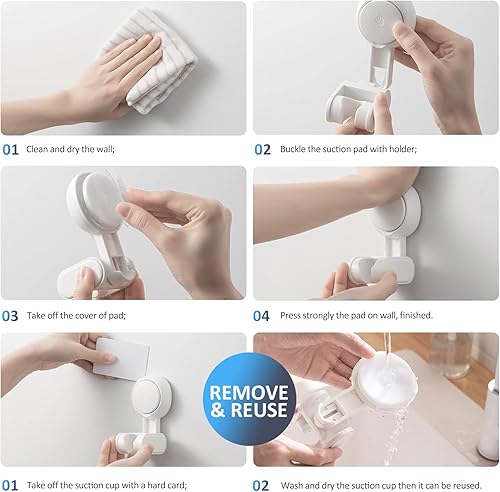 01 Clean and dry the wall;

02 Buckle the suction pad with holder;

03 Take off the cover of pad;

04 Press strongly the pad on wall, finished.

REMOVE & REUSE

01 Take off the suction cup with a hard card;

02 Wash and dry the suction cup then it can be reused.