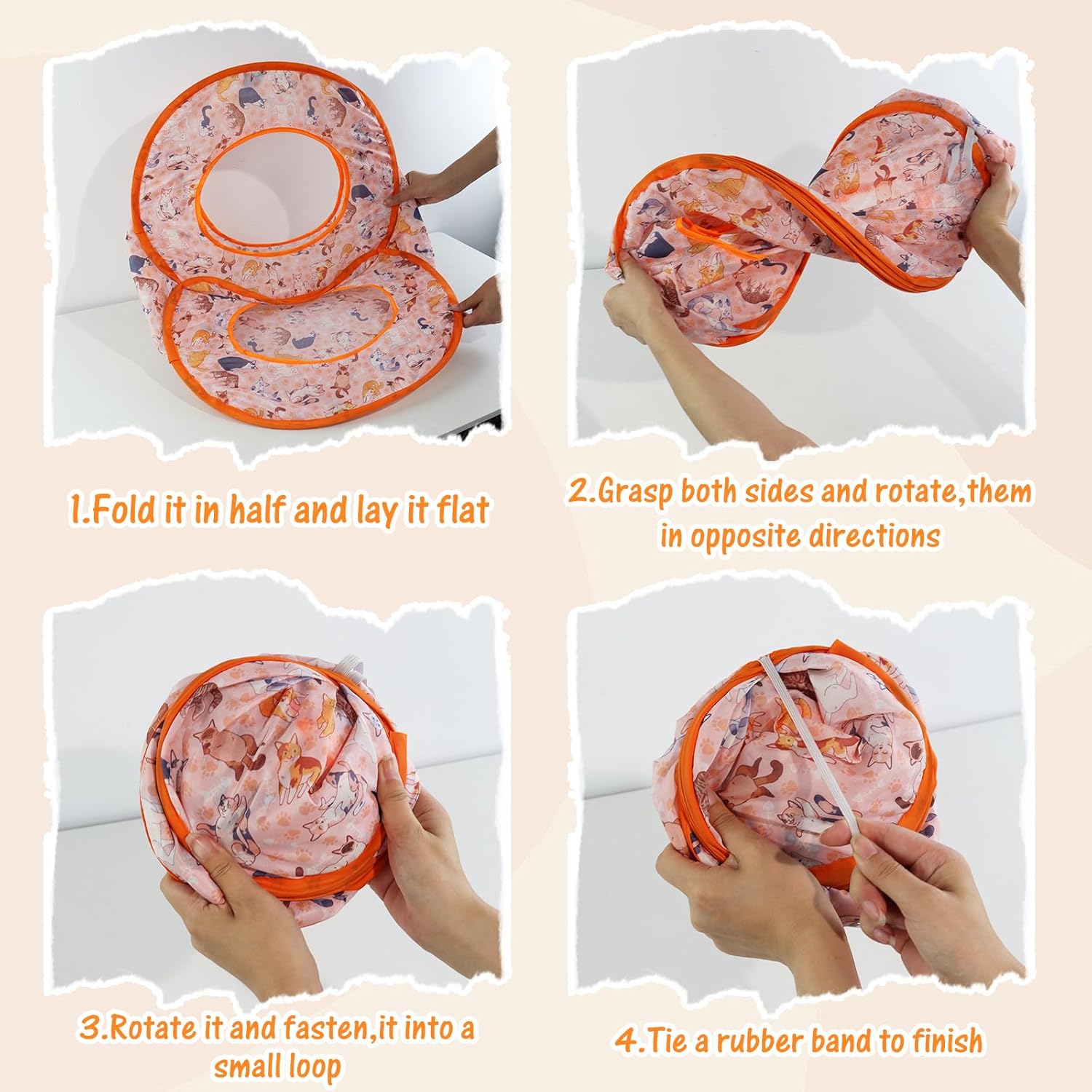 1.Fold it in half and lay it flat

2.Grasp both sides and rotate,them in opposite directions

3.Rotate it and fasten,it into a small loop

4.Tie a rubber band to finish