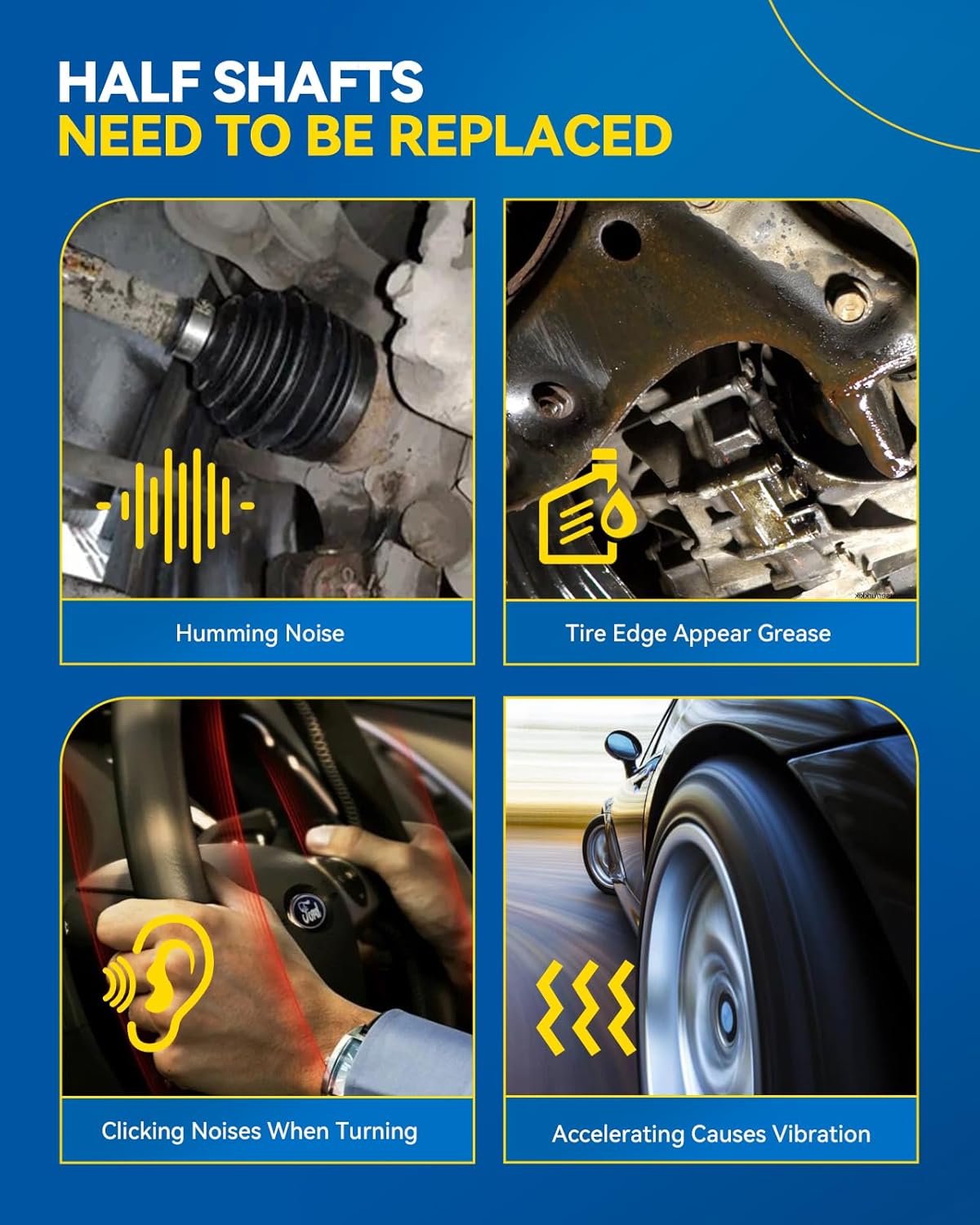 HALF SHAFTS
NEED TO BE REPLACED

Humming Noise

Tire Edge Appear Grease

Clicking Noises When Turning

Accelerating Causes Vibration