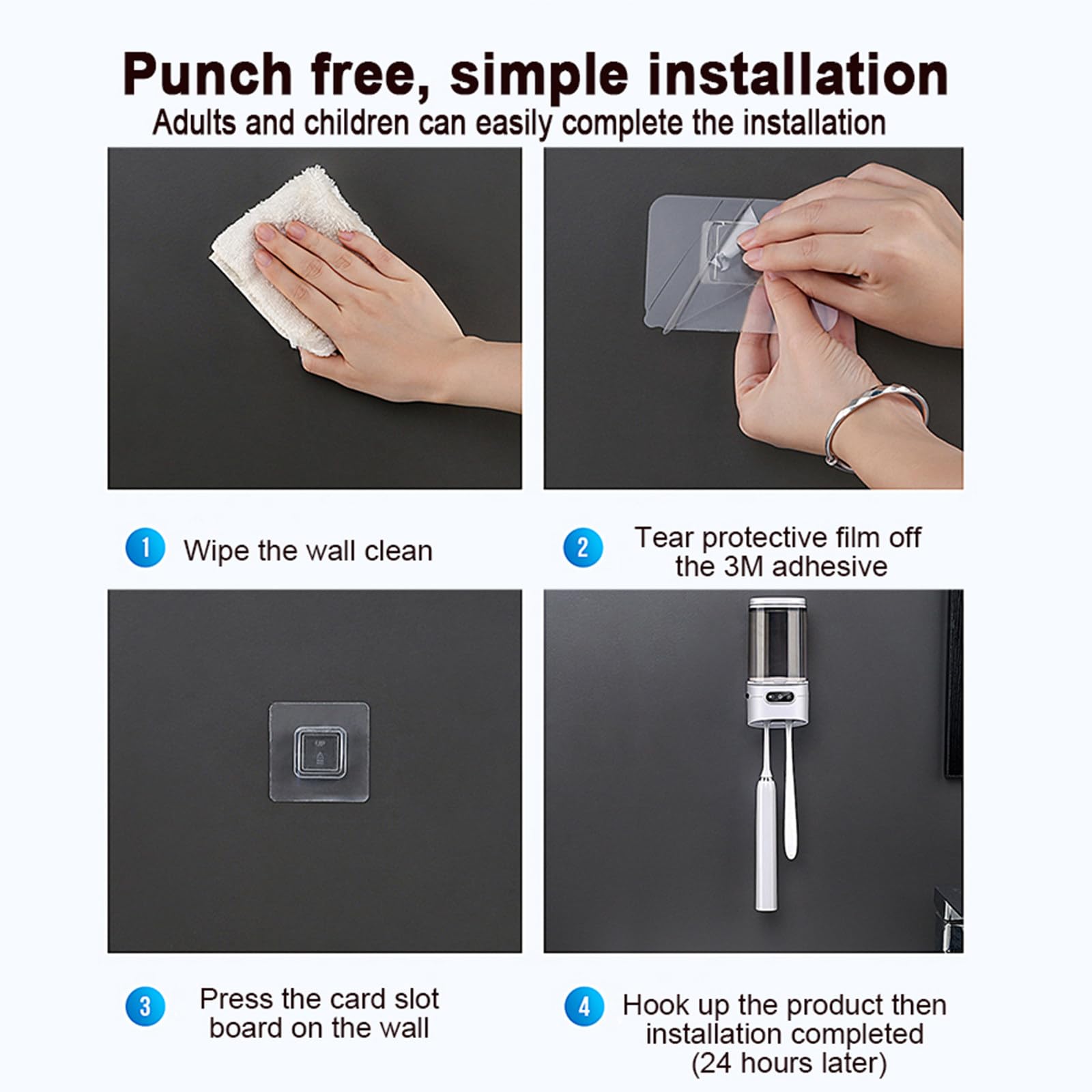 Punch free, simple installation
Adults and children can easily complete the installation

1 Wipe the wall clean

2 Tear protective film off the 3M adhesive

3 Press the card slot board on the wall

4 Hook up the product then installation completed (24 hours later)