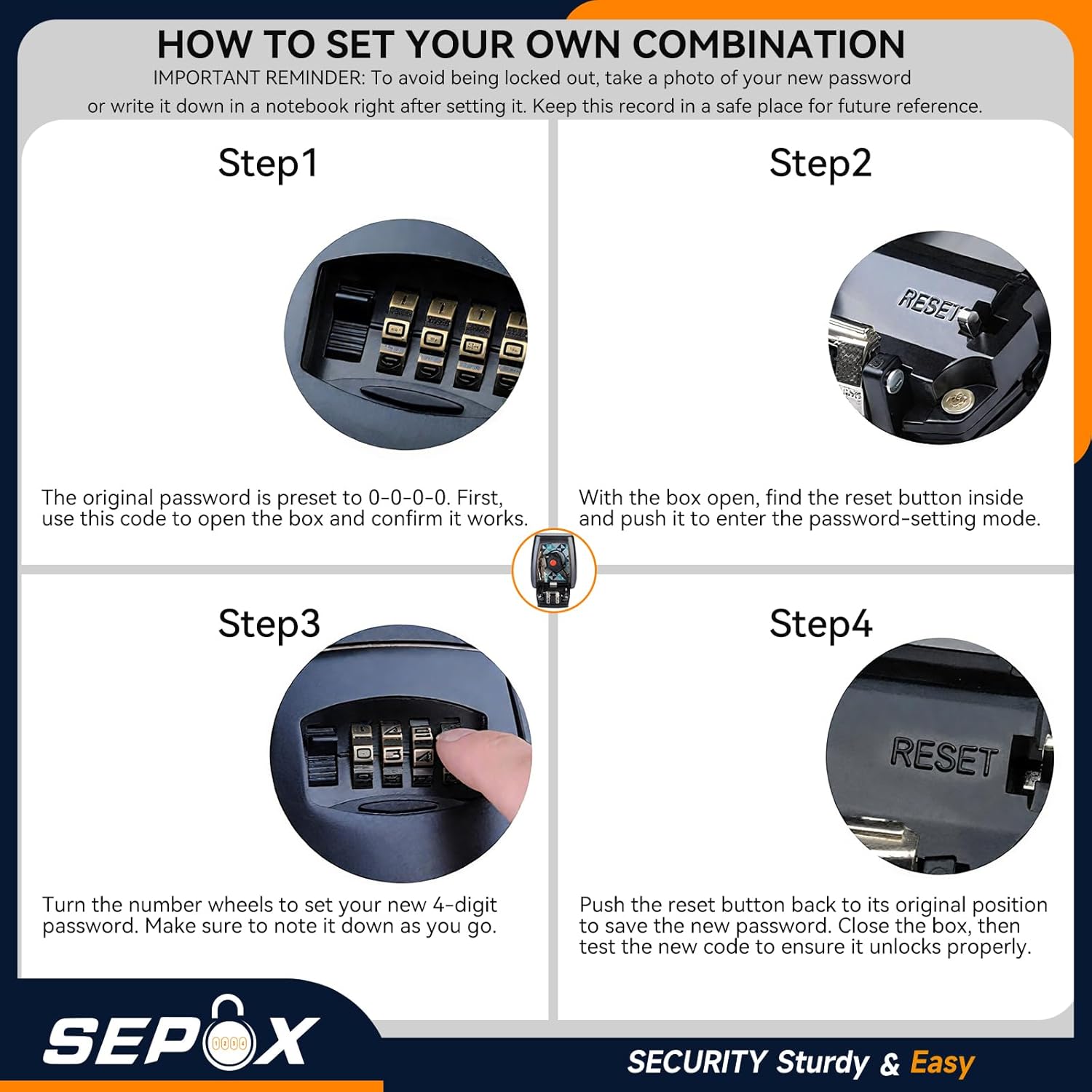 HOW TO SET YOUR OWN COMBINATION

IMPORTANT REMINDER: To avoid being locked out, take a photo of your new password or write it down in a notebook right after setting it. Keep this record in a safe place for future reference.

Step1

The original password is preset to 0-0-0-0. First, use this code to open the box and confirm it works.

Step2

RESET

With the box open, find the reset button inside and push it to enter the password-setting mode.

Step3

Turn the number wheels to set your new 4-digit password. Make sure to note it down as you go.

Step4

RESET

Push the reset button back to its original position to save the new password. Close the box, then test the new code to ensure it unlocks properly.

SEPOX

SECURITY Sturdy & Easy