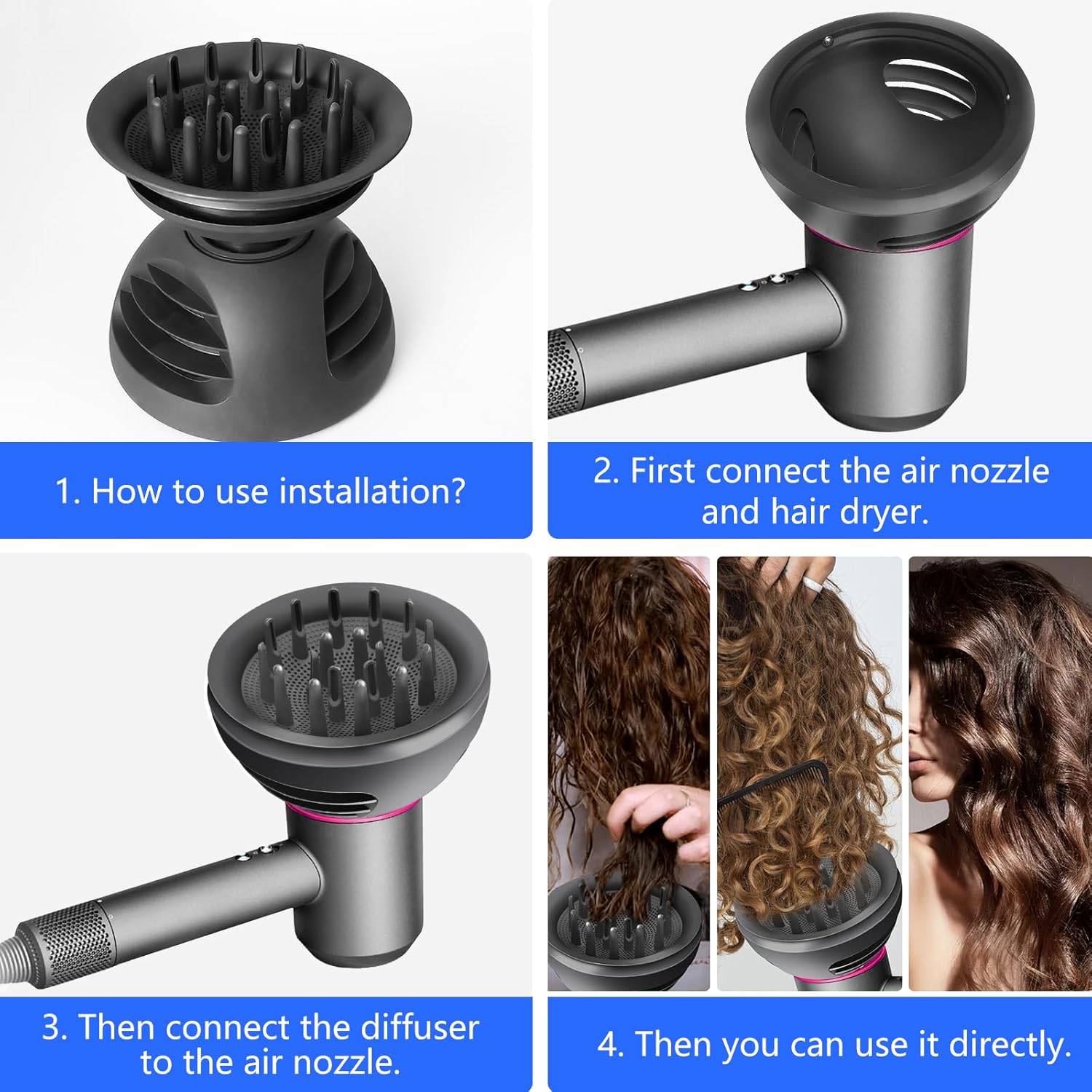 1. How to use installation?

2. First connect the air nozzle and hair dryer.

3. Then connect the diffuser to the air nozzle.

4. Then you can use it directly.