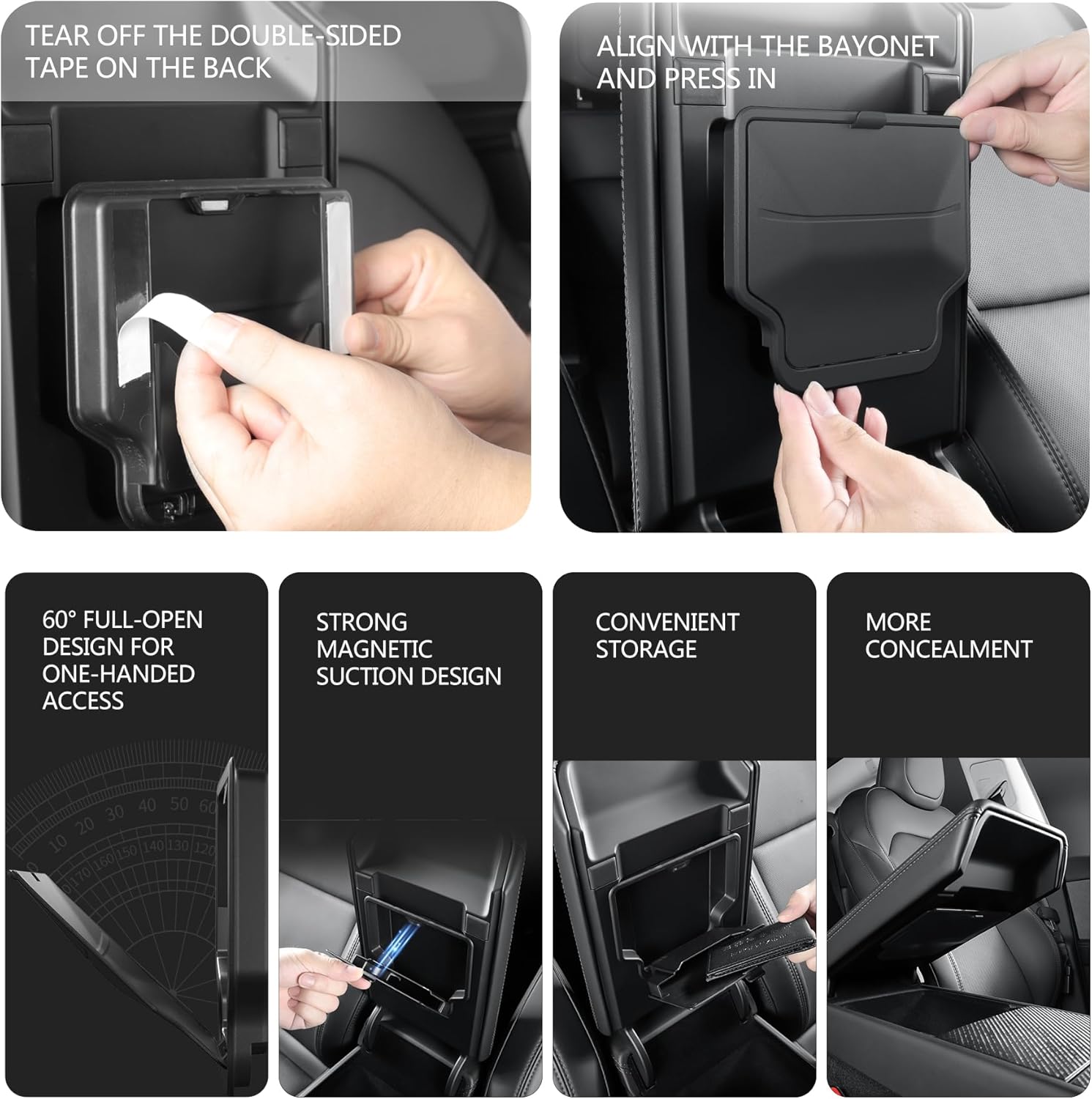 TEAR OFF THE DOUBLE-SIDED TAPE ON THE BACK

ALIGN WITH THE BAYONET AND PRESS IN

60° FULL-OPEN DESIGN FOR ONE-HANDED ACCESS

10 20 30 40 50 60
170 160 150 140 130 120

STRONG MAGNETIC SUCTION DESIGN

CONVENIENT STORAGE

MORE CONCEALMENT