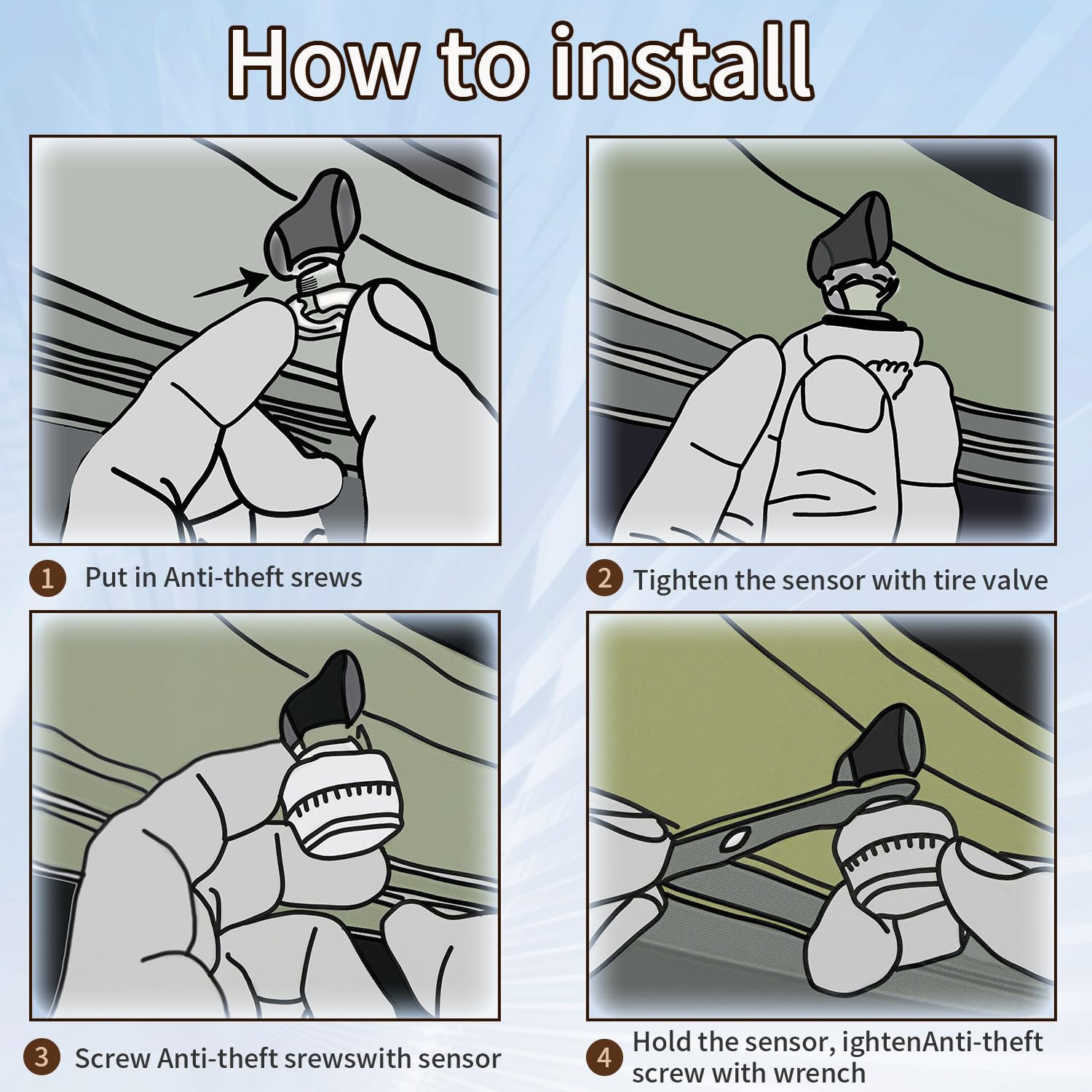 How to install

1 Put in Anti-theft srews

2 Tighten the sensor with tire valve

3 Screw Anti-theft srewswith sensor

4 Hold the sensor, ightenAnti-theft screw with wrench