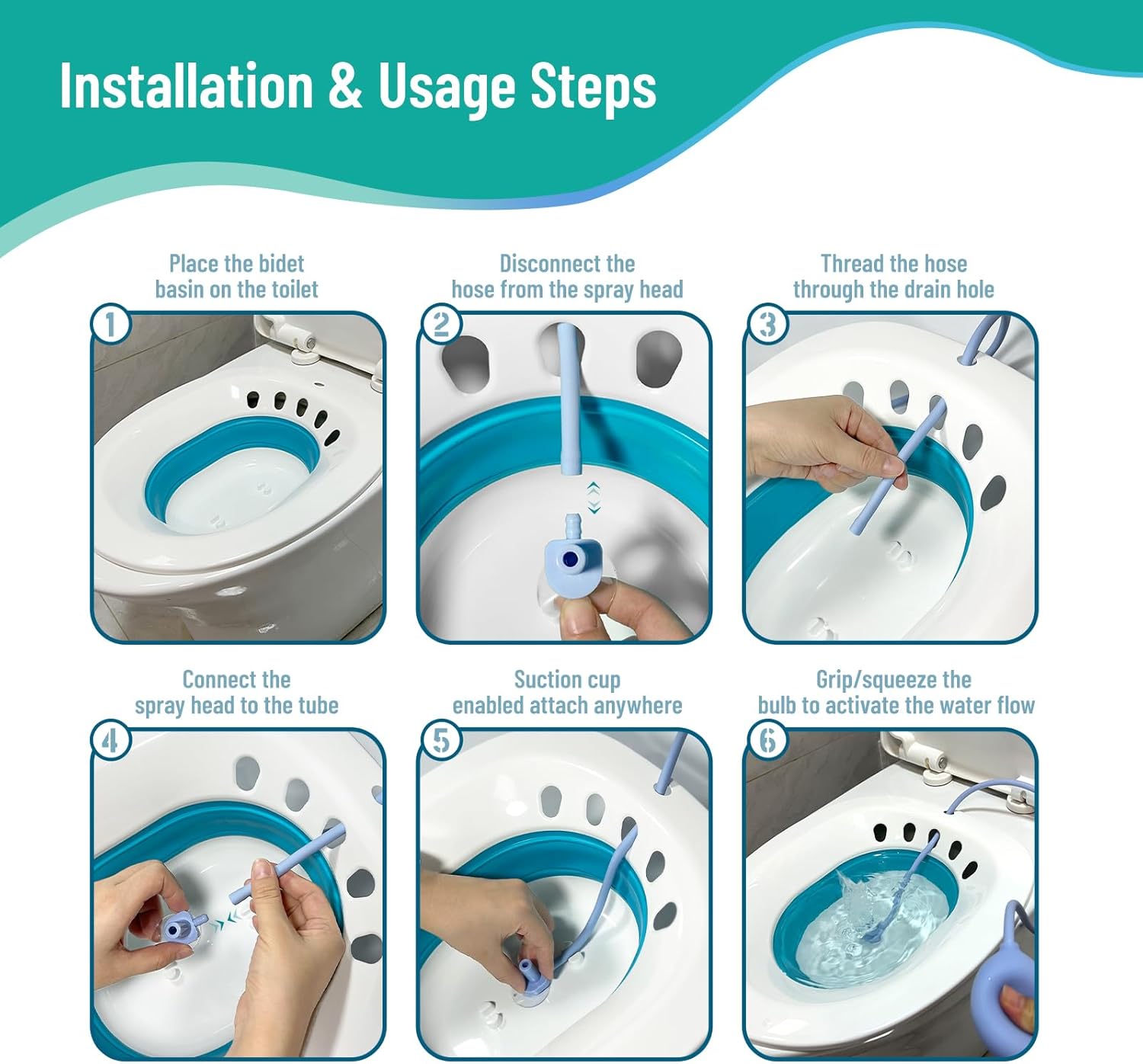 Installation & Usage Steps

Place the bidet basin on the toilet

1

Disconnect the hose from the spray head

2

Thread the hose through the drain hole

3

Connect the spray head to the tube

4

Suction cup enabled attach anywhere

5

Grip/squeeze the bulb to activate the water flow

6